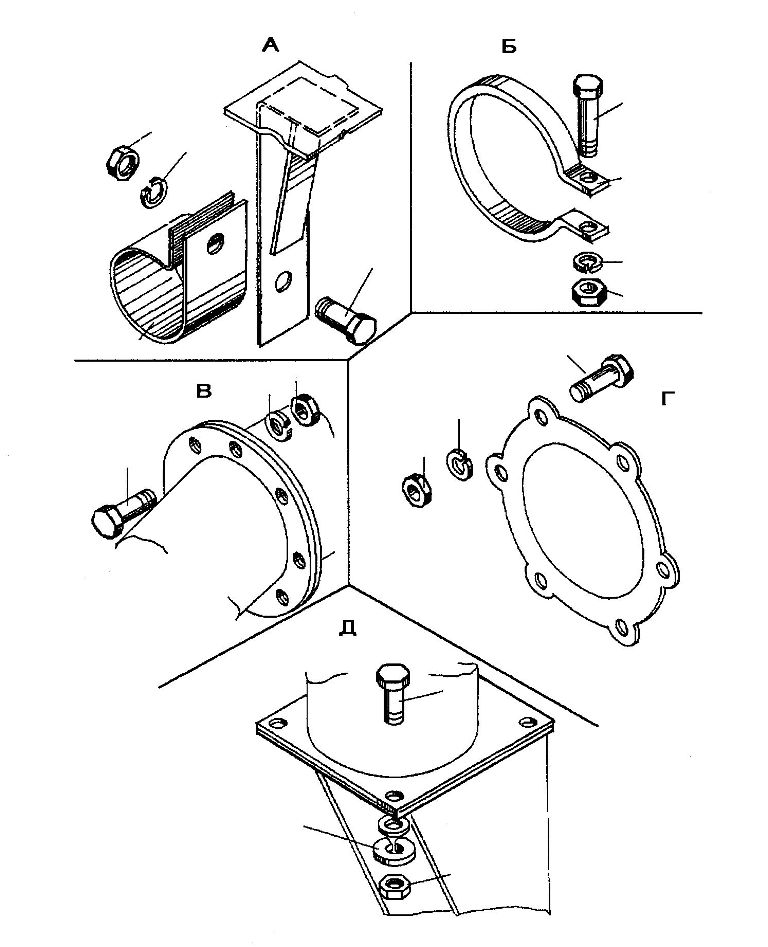 А
Б
В
Г
Д