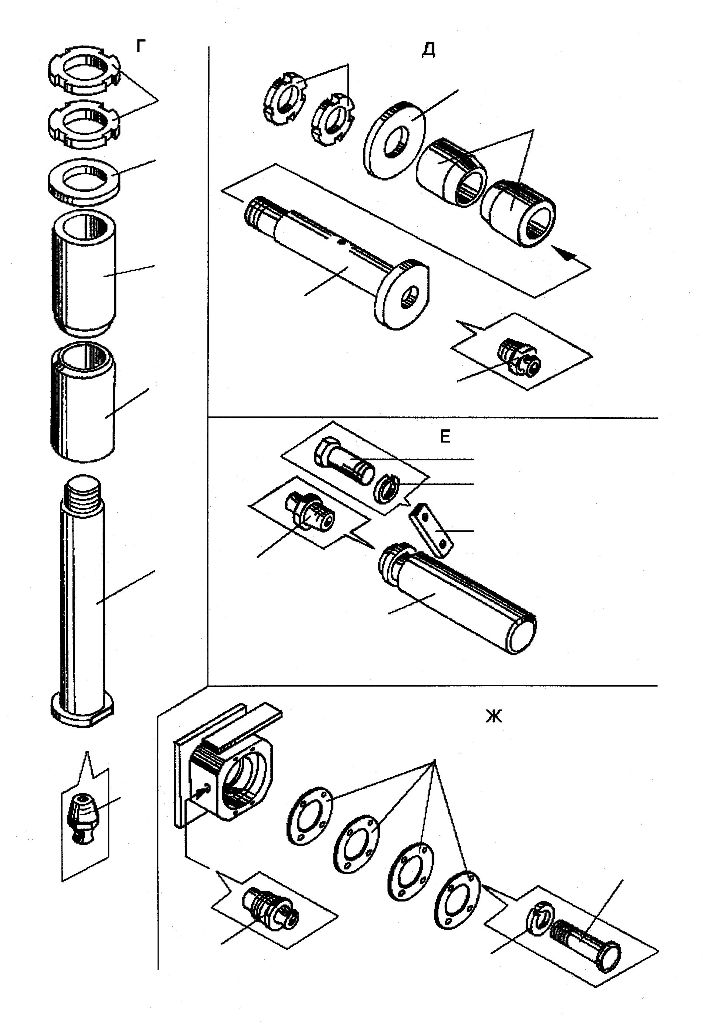 Г

Д

Е

Ж