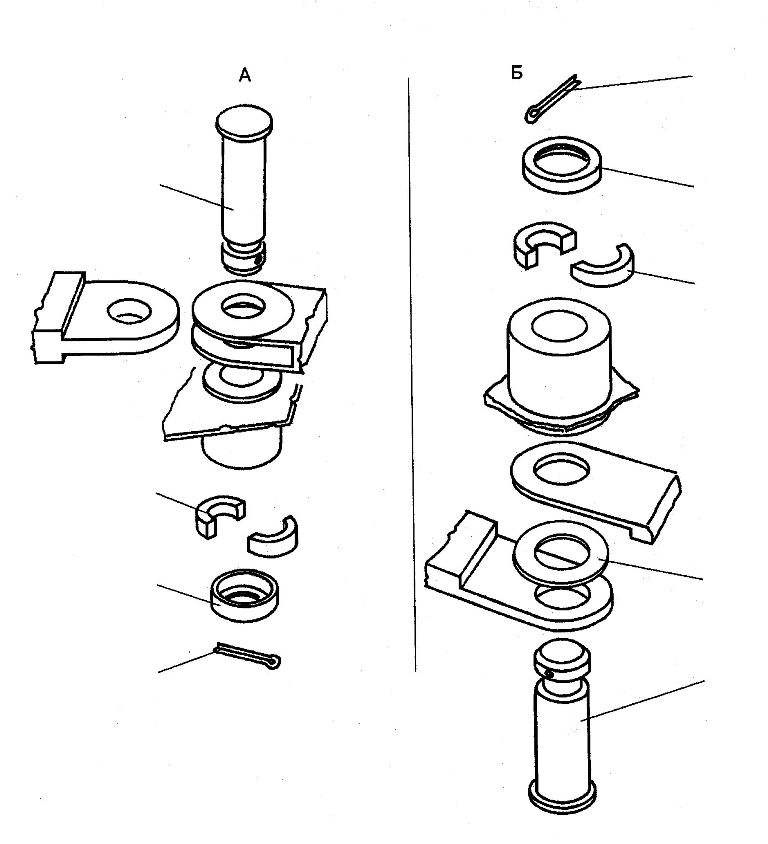 А

Б