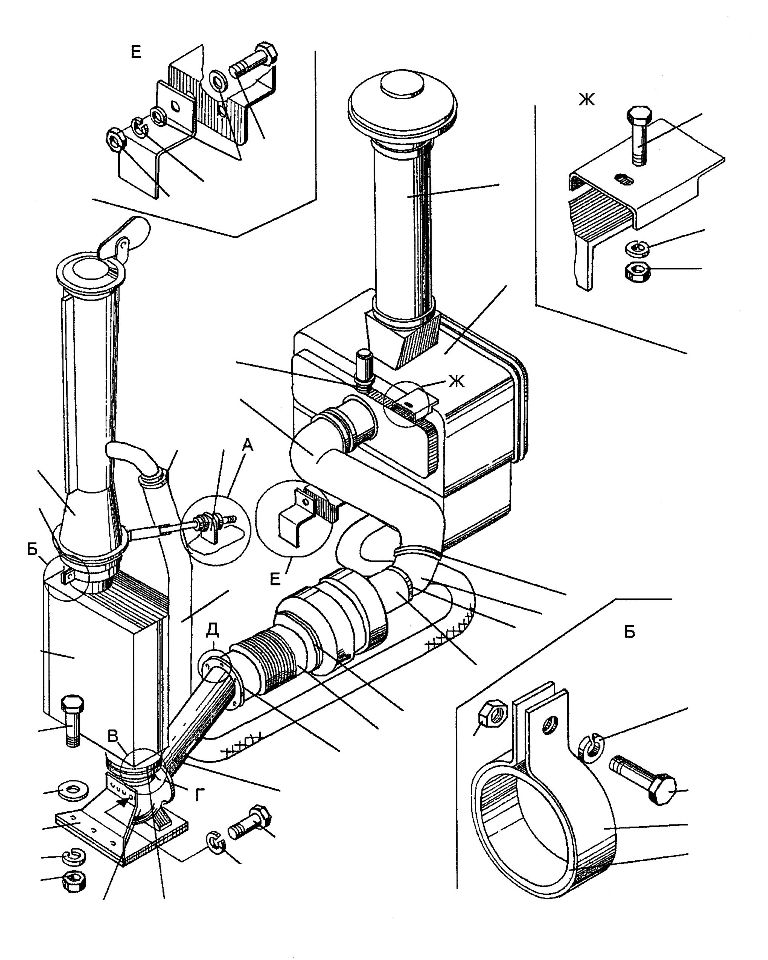 Е

Ж

Ж

А

Б

Е

Д

Б

В

Г