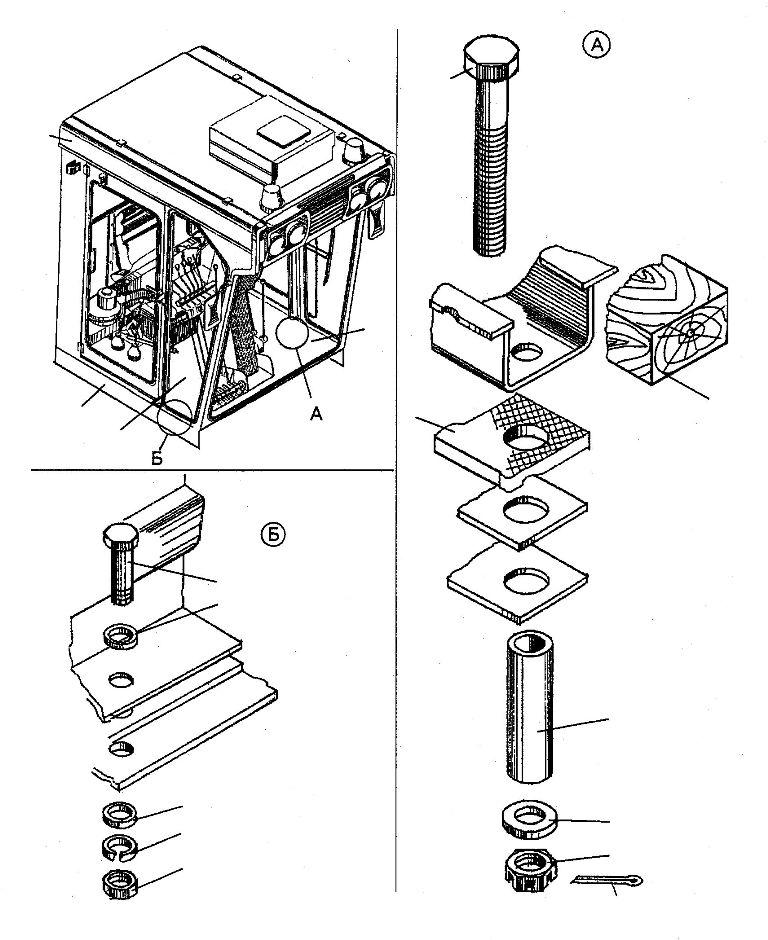 А

А

Б

Б