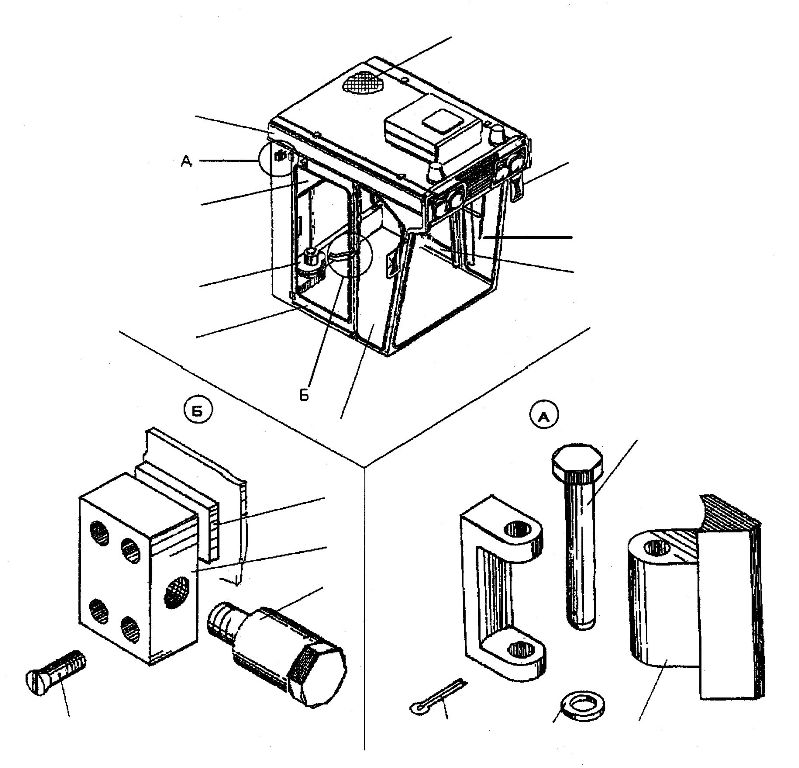 А

Б

Б

А