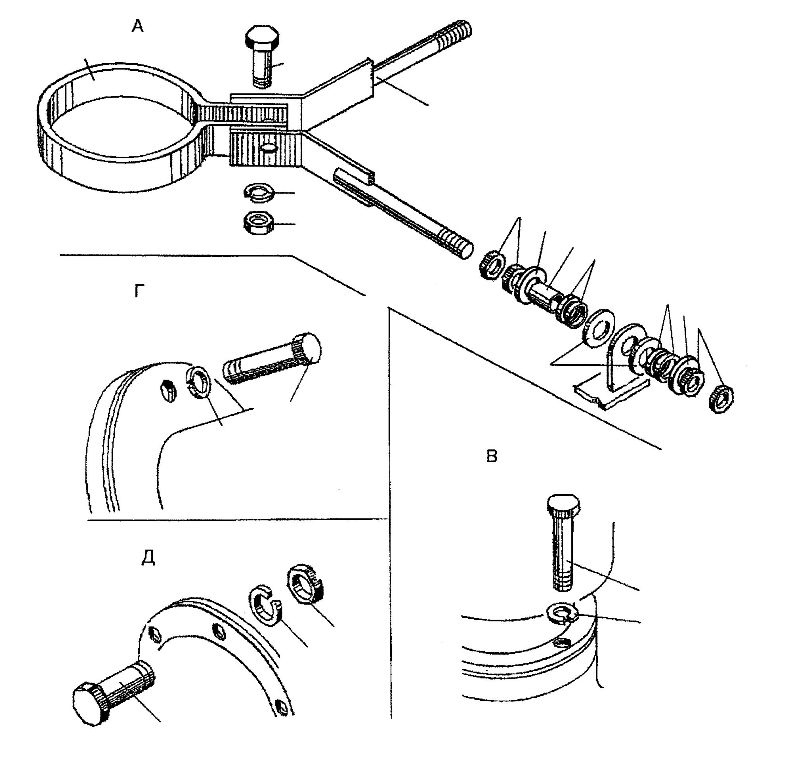 А

Г

В

Д