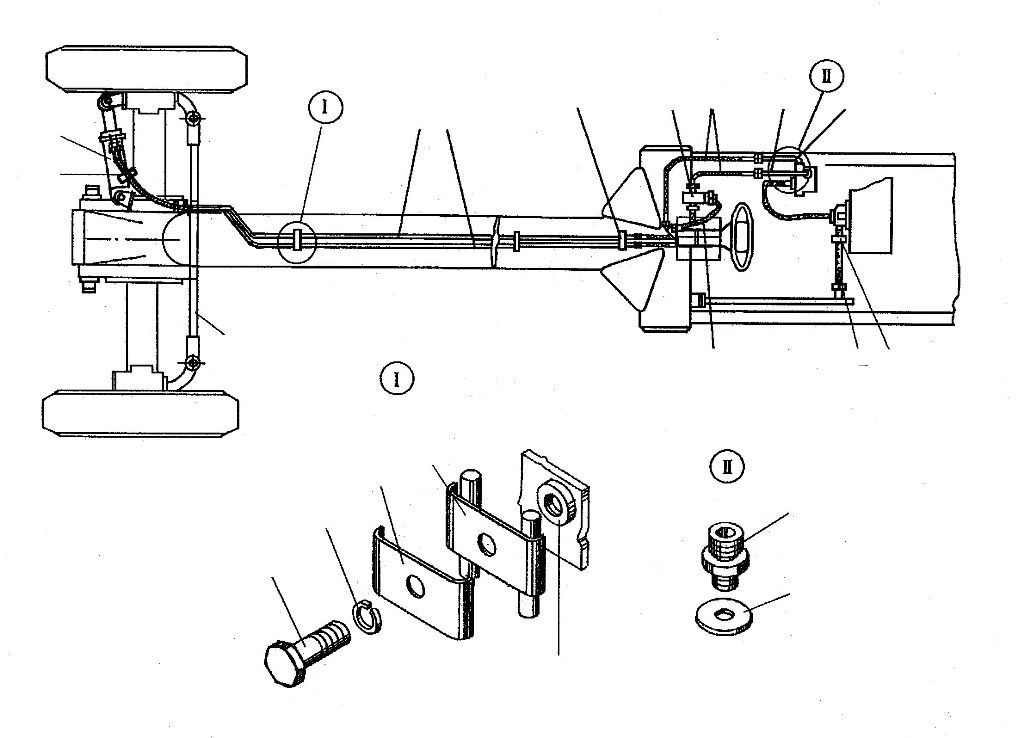 I

II

I

II