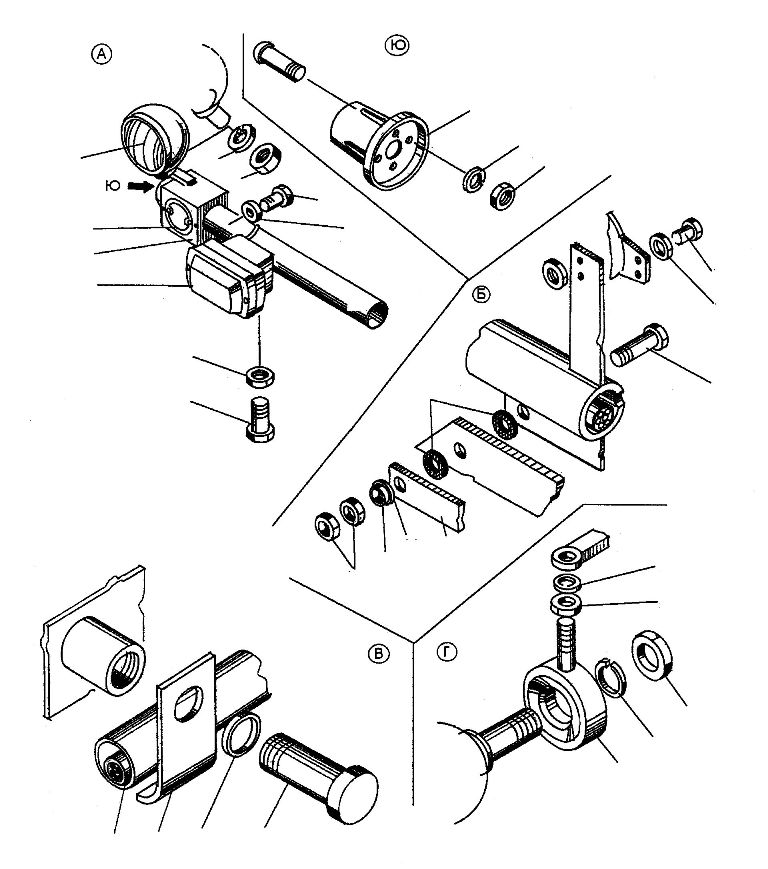 А
Ю
Ю
Б
В
Г