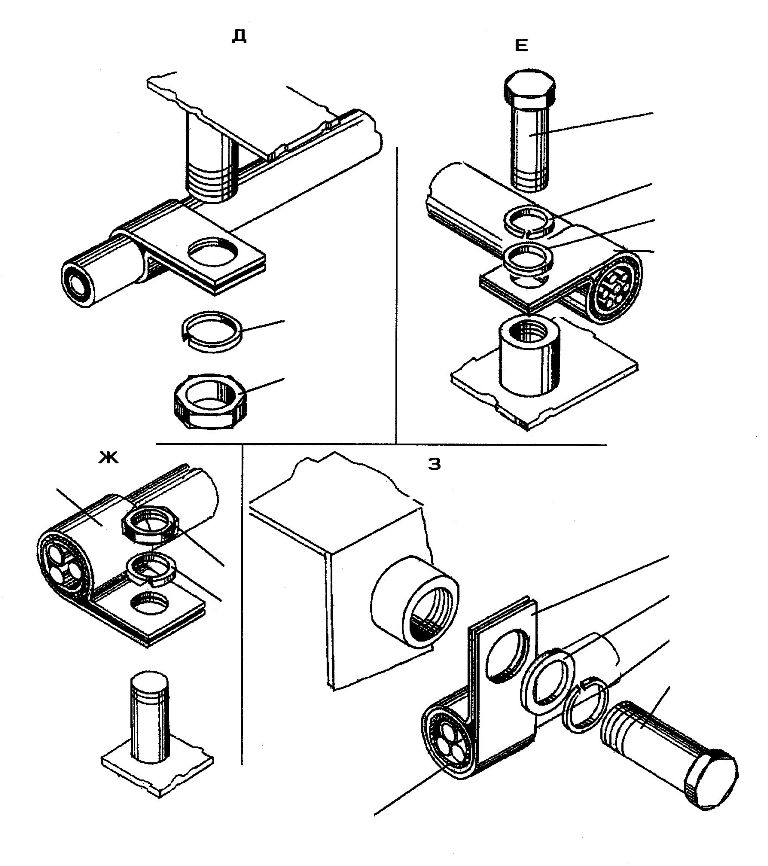 Д

Е

Ж

З