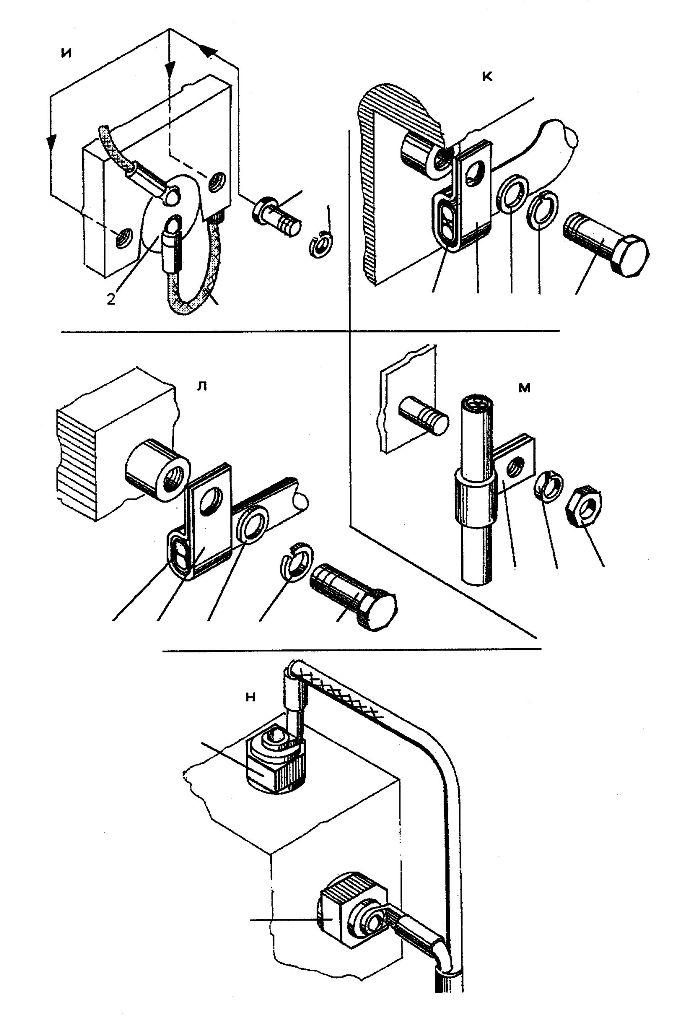 и
2
к
л
м
н