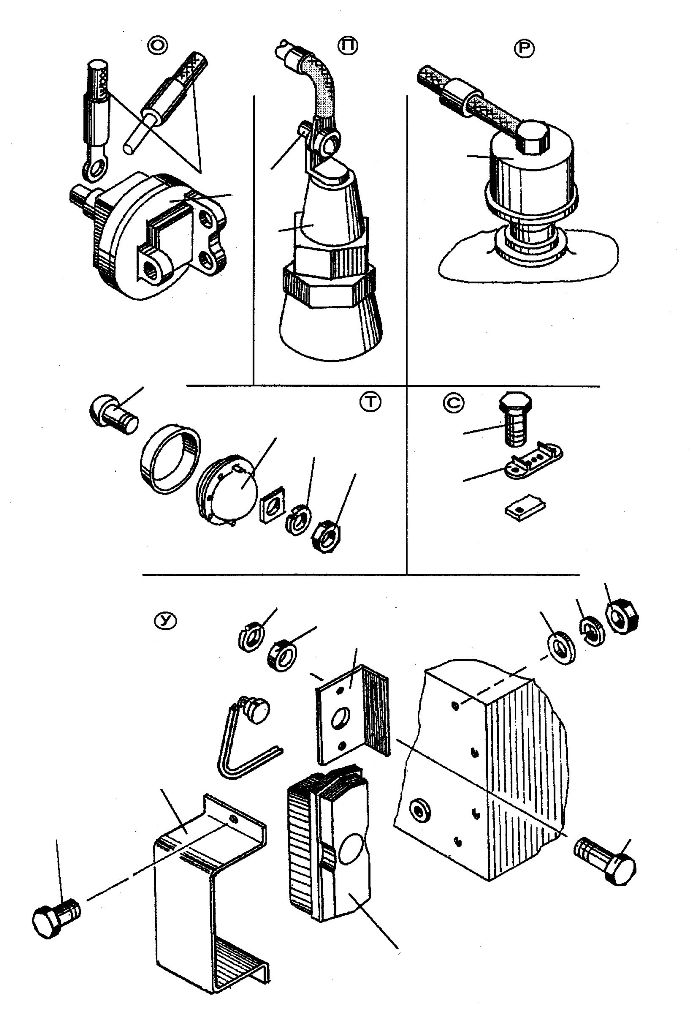 О
П
Р
Т
С
У