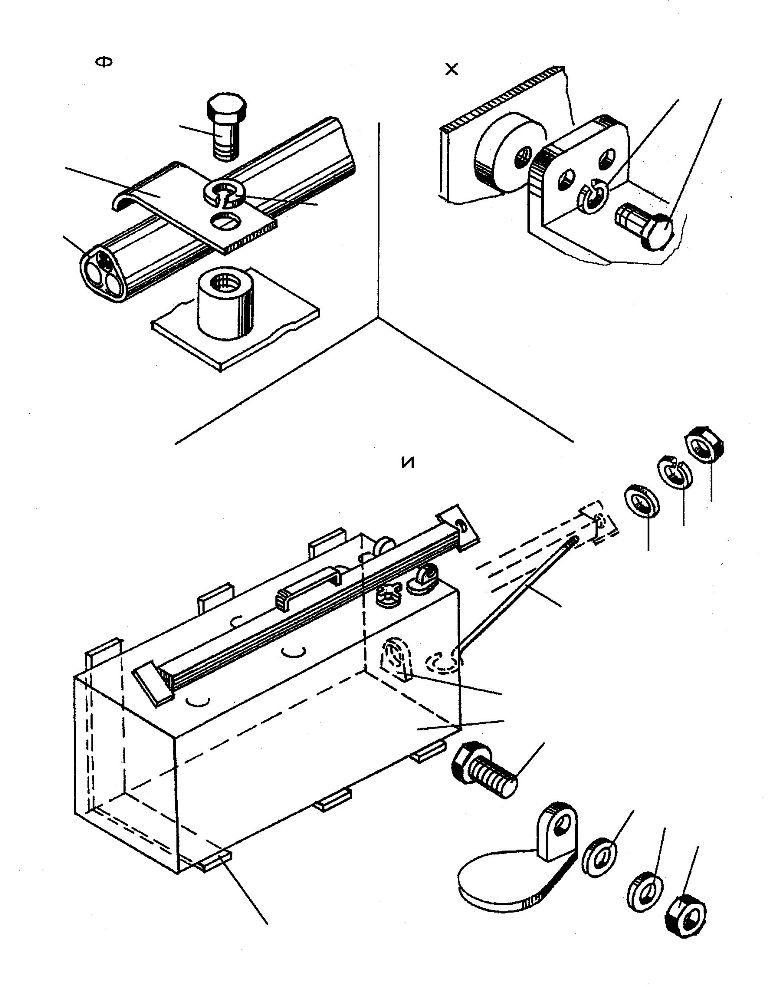 Ф

Х

И