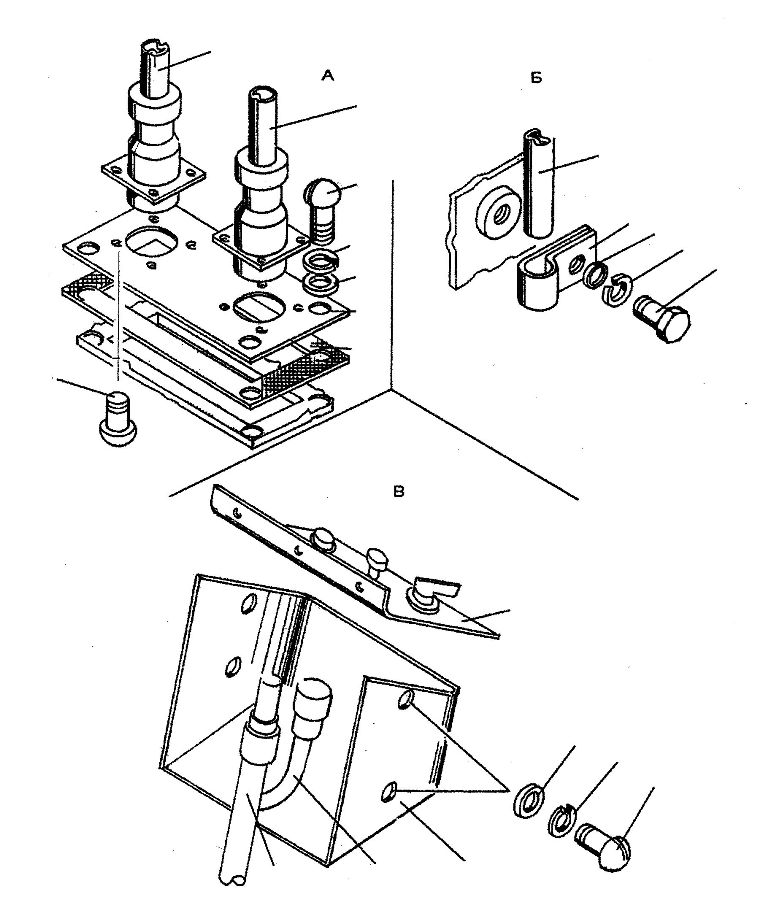 А

Б

В