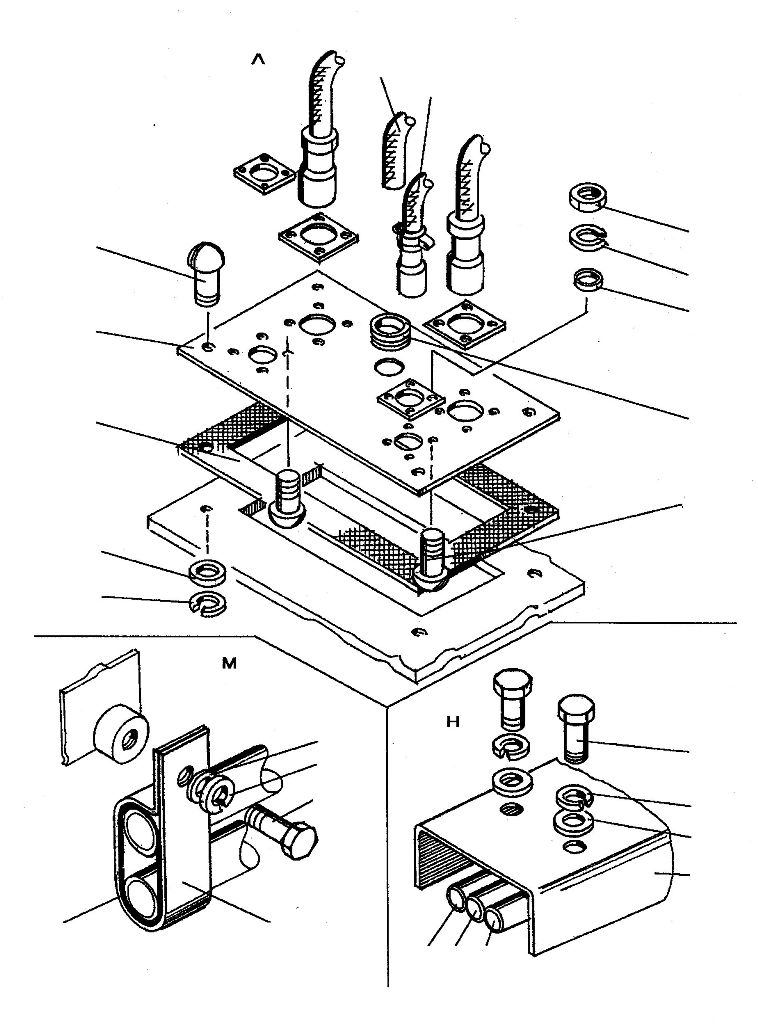 A

M

H