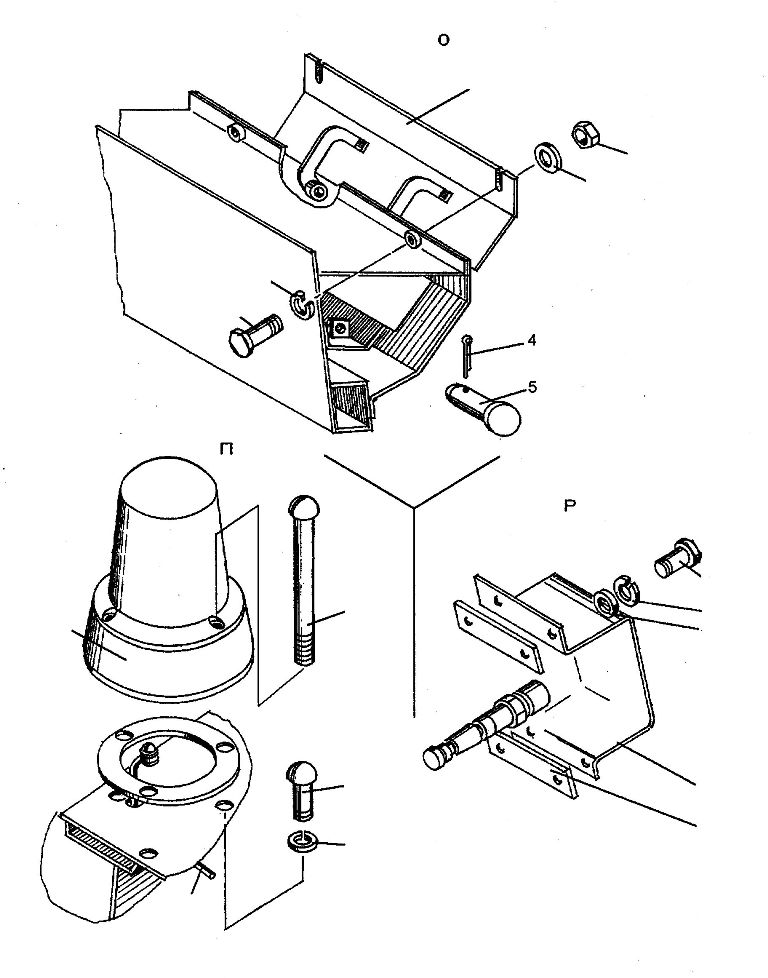 О

4

5

П

Р