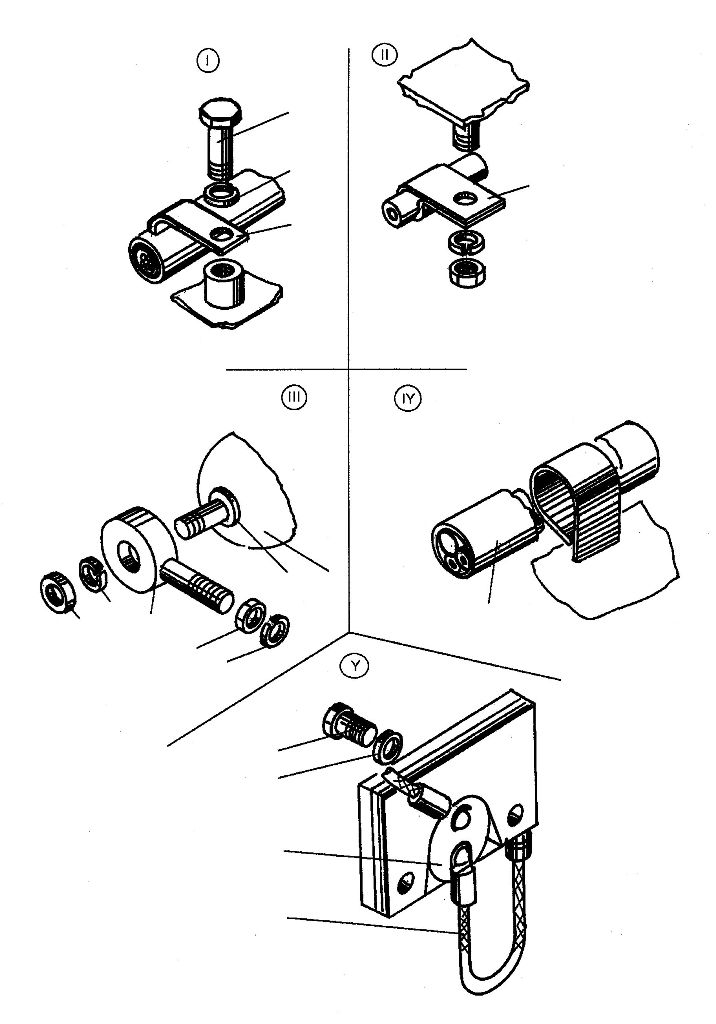 I

II

III

IY

Y