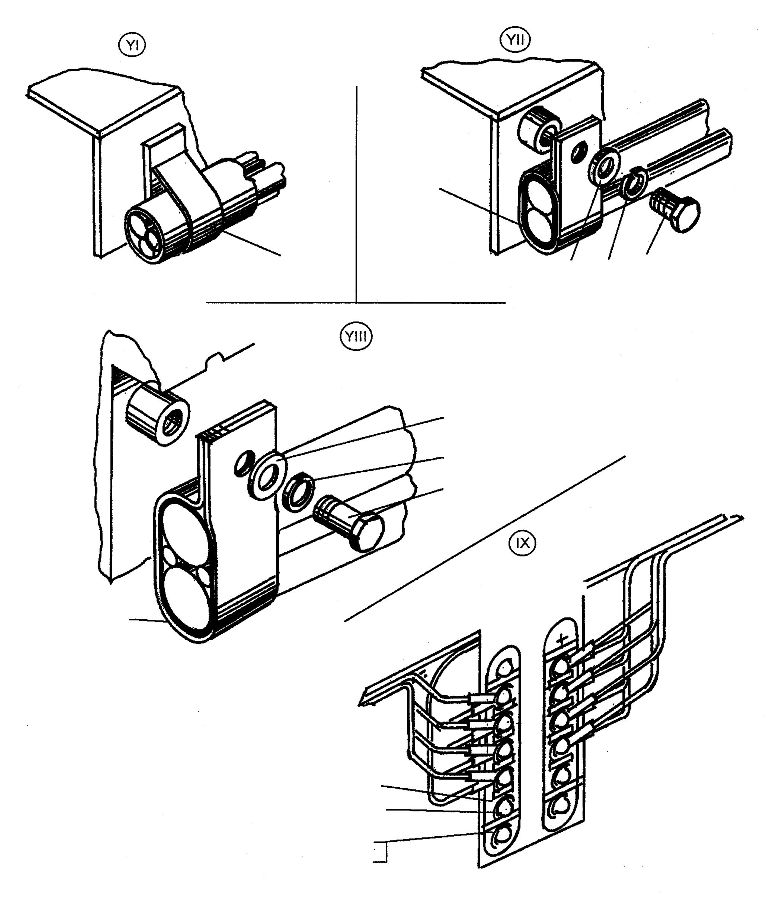 YI

YII

YIII

IX

+