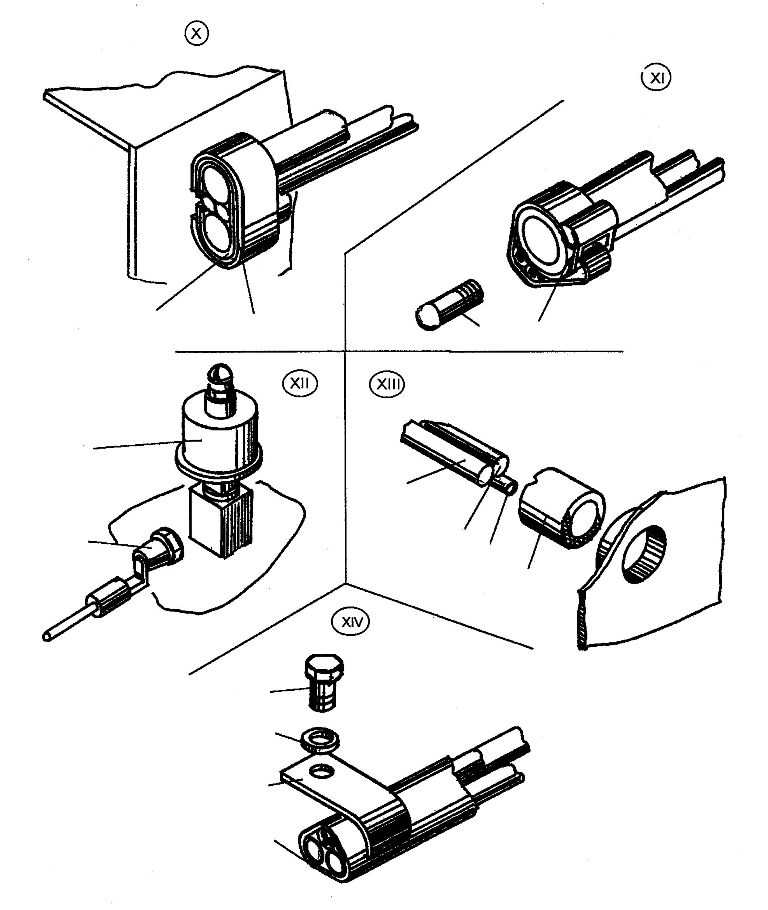 X

XI

XII

XIII

XIV