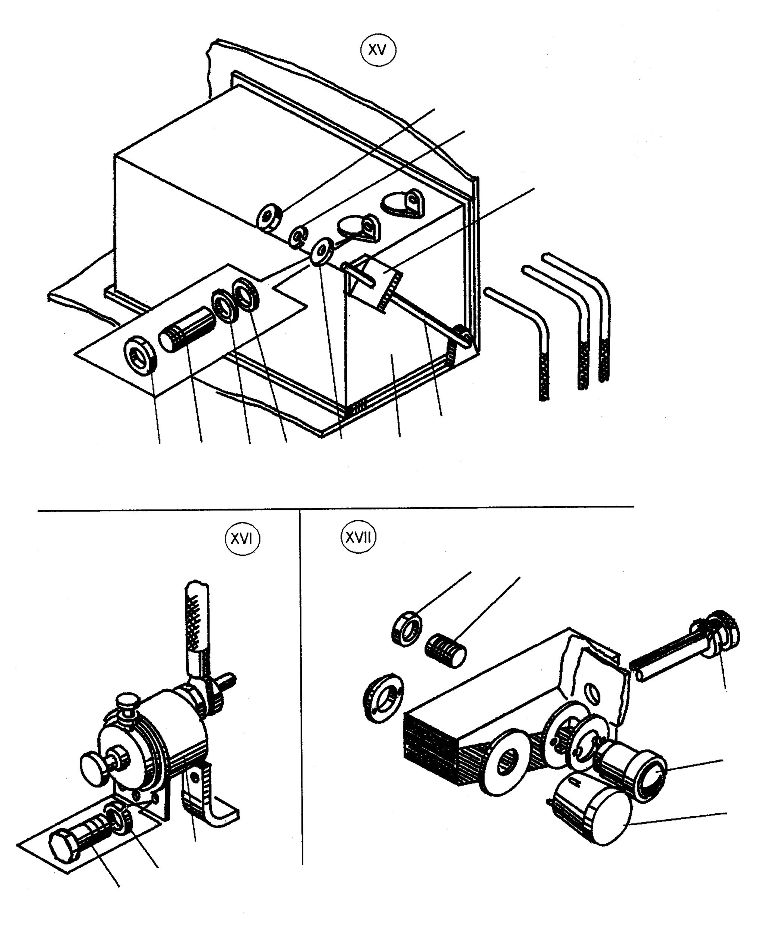 XV

XVI

XVII