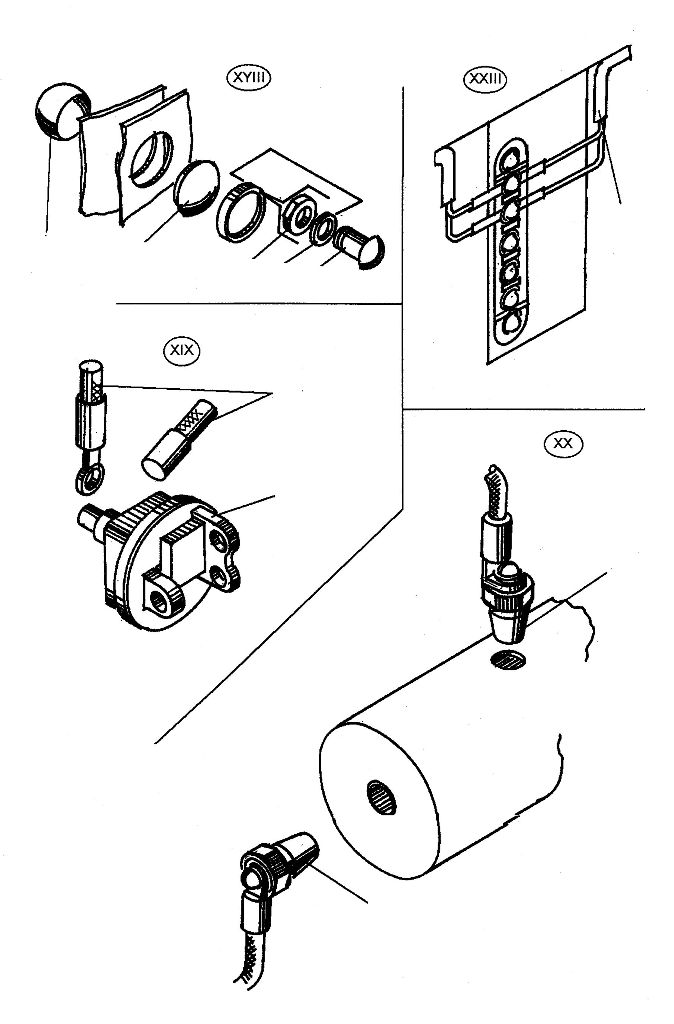 XYIII

XXIII

XIX

XX