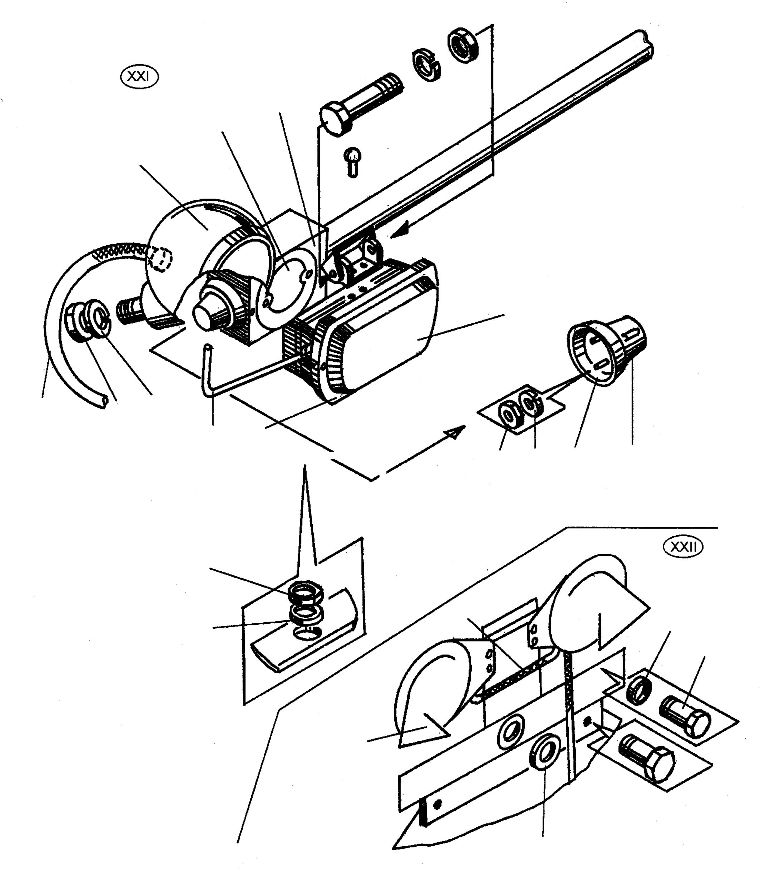 XXI

XXII