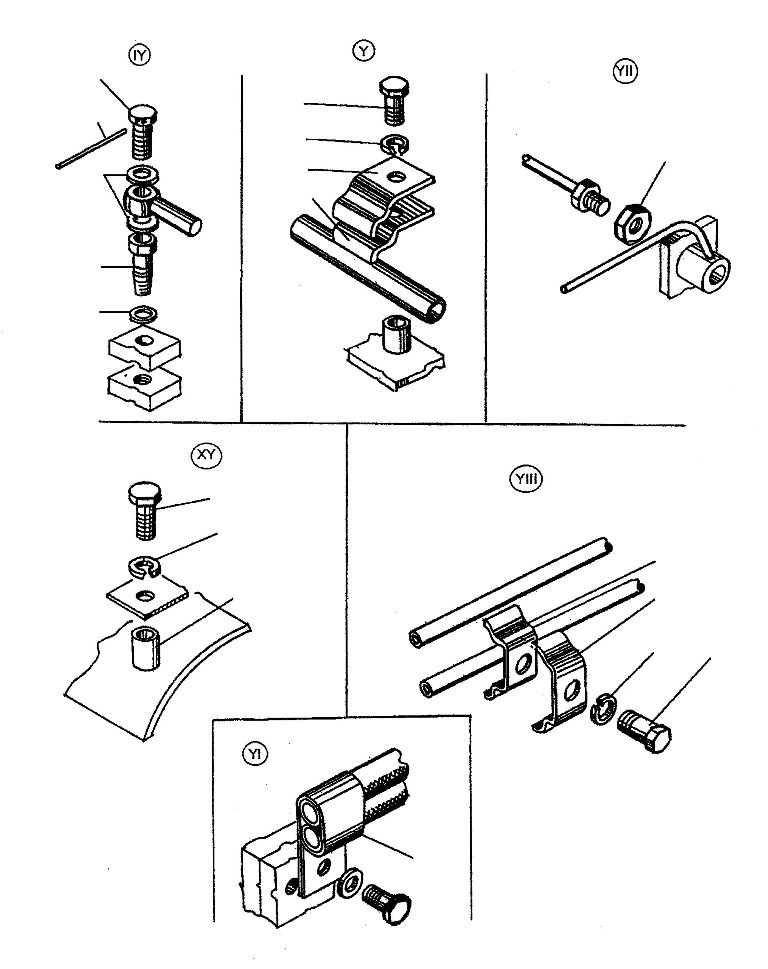 IY

Y

YII

XY

YIII

YI