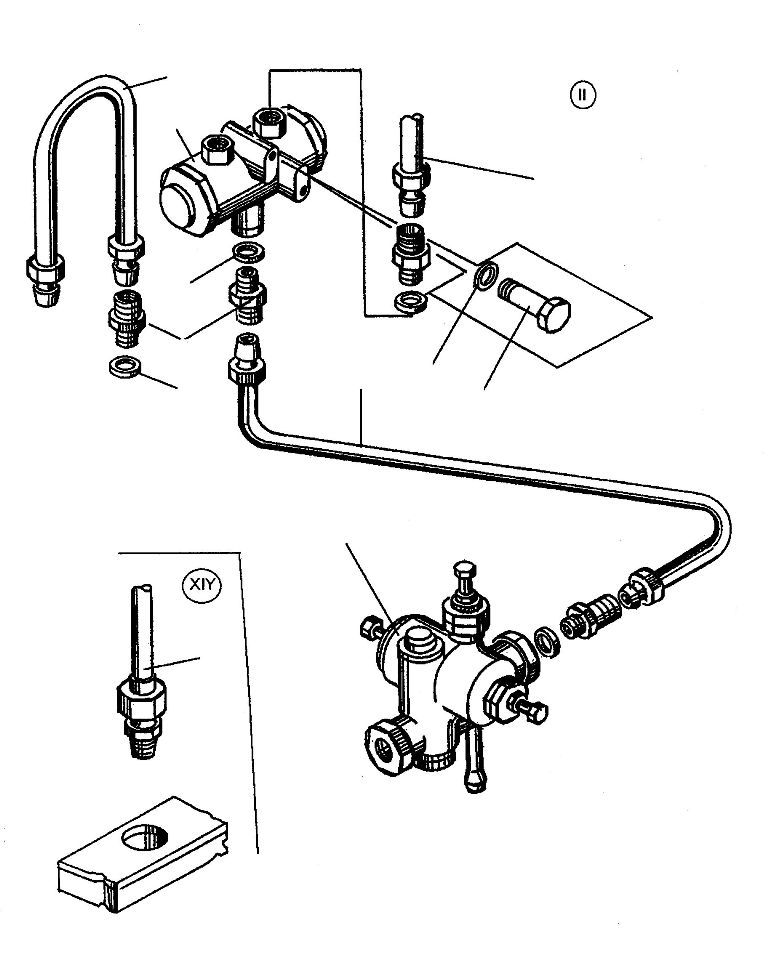 II

XIY