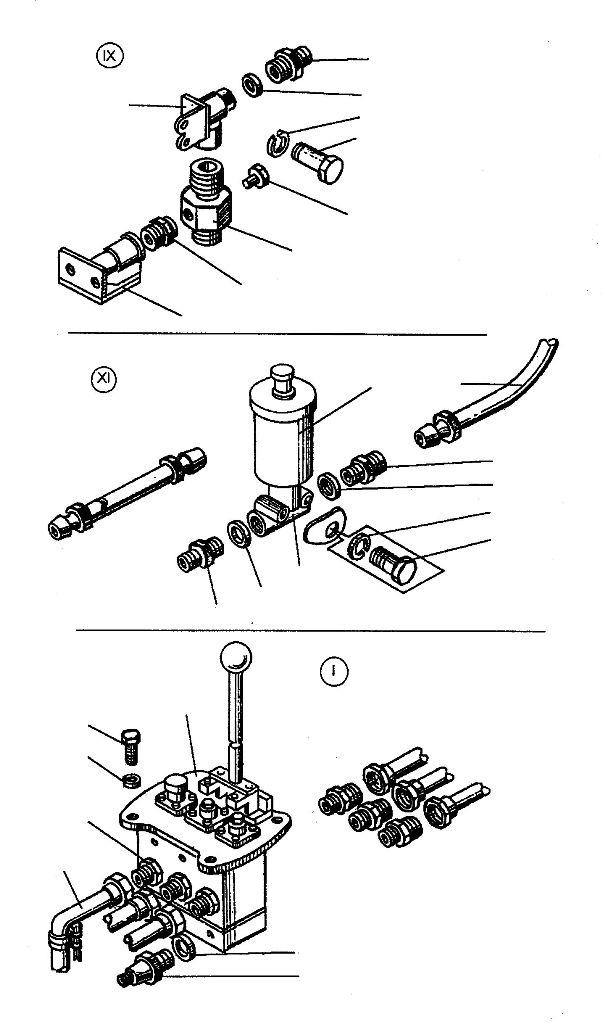 IX

XI

I