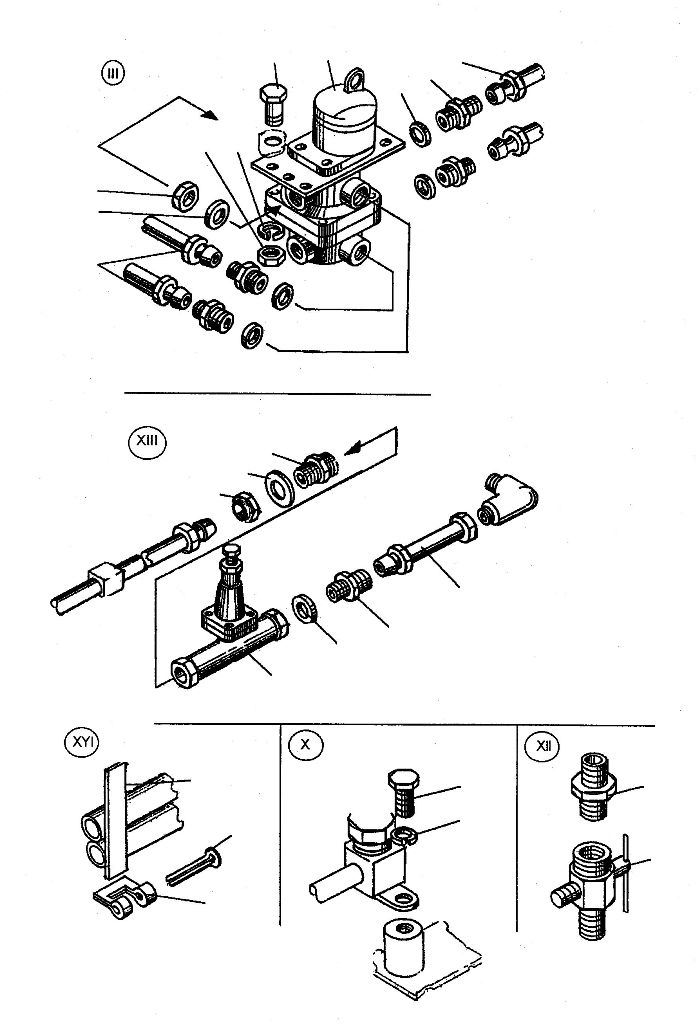 III

XIII

XYI

X

XII