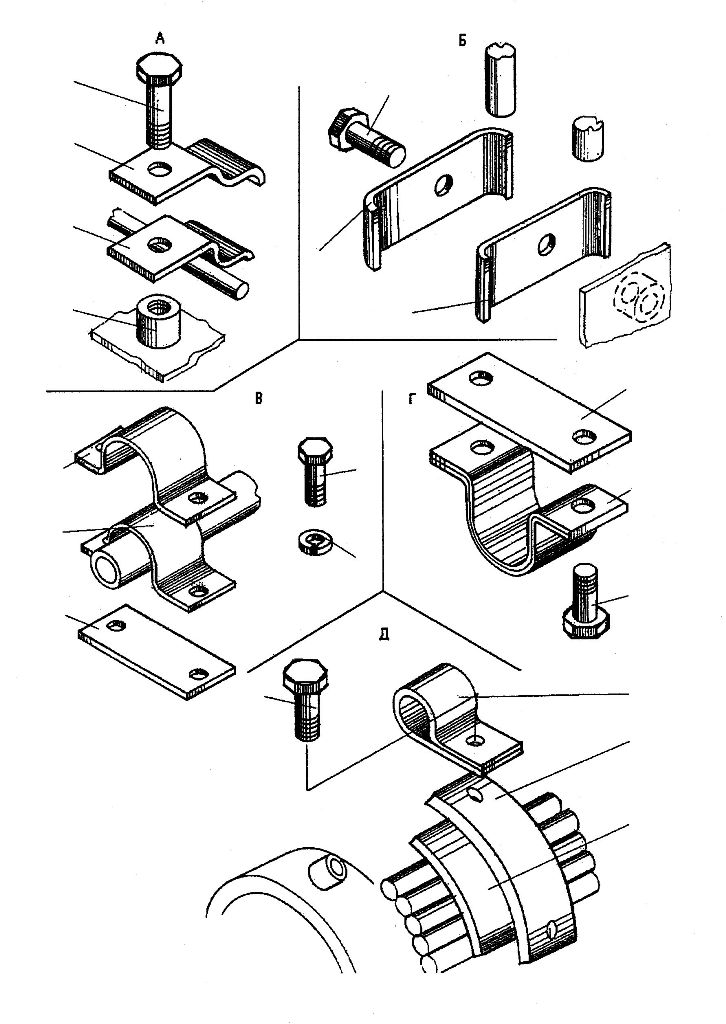 А
Б
В
Г
Д