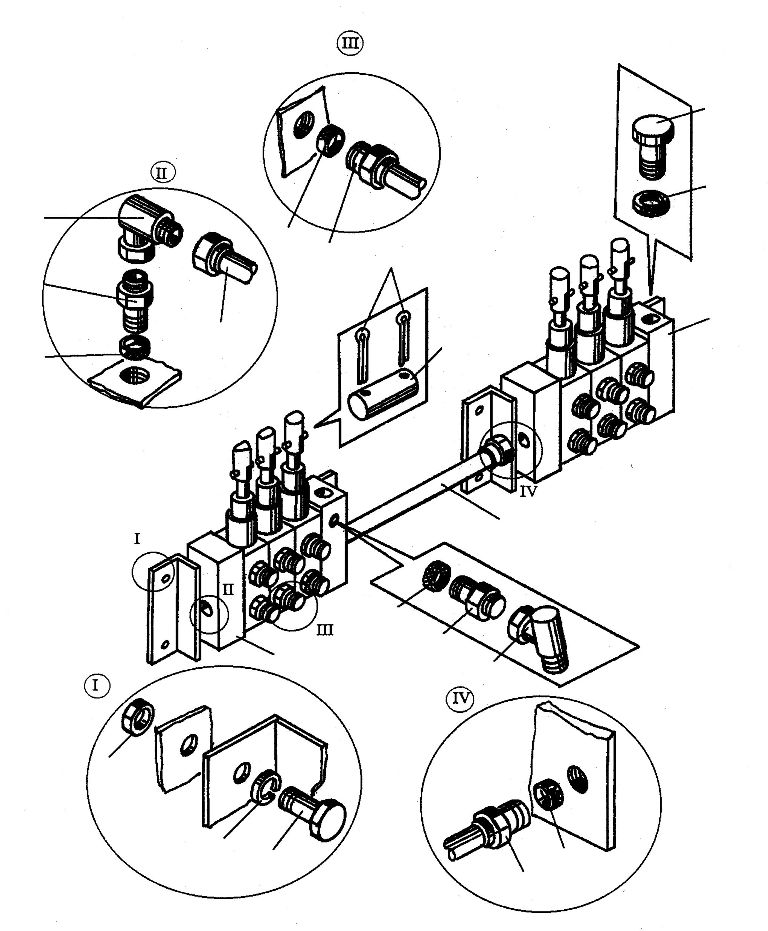 III

II

IV

I

II

III

I

IV