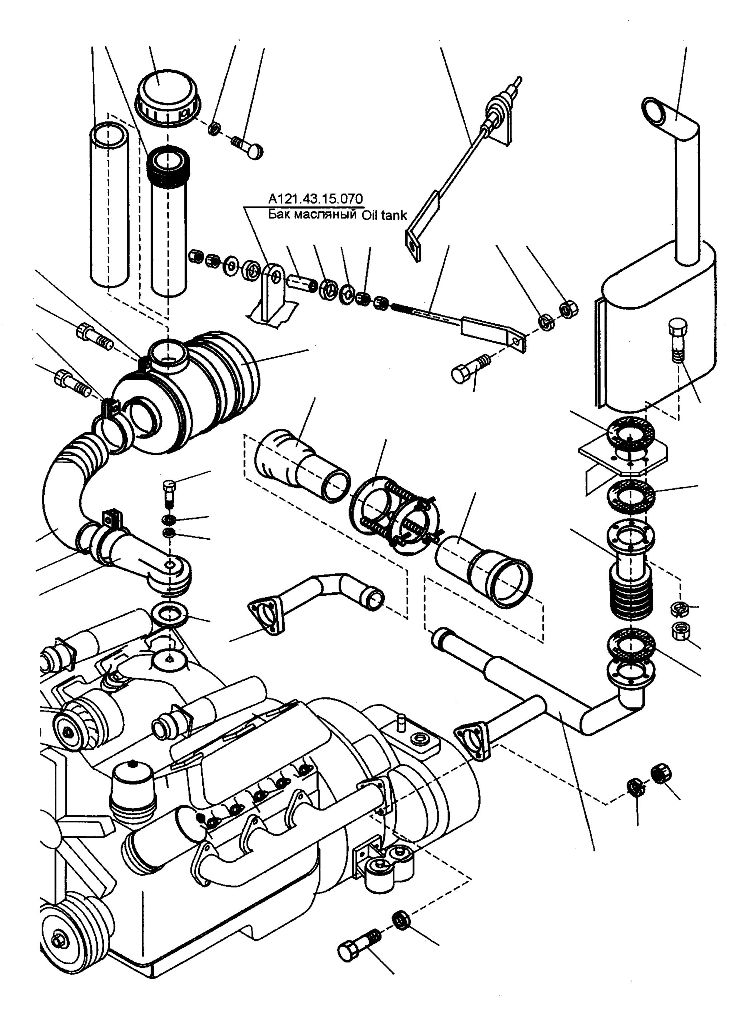 A121.43.15.070
Бак масляный Oil tank