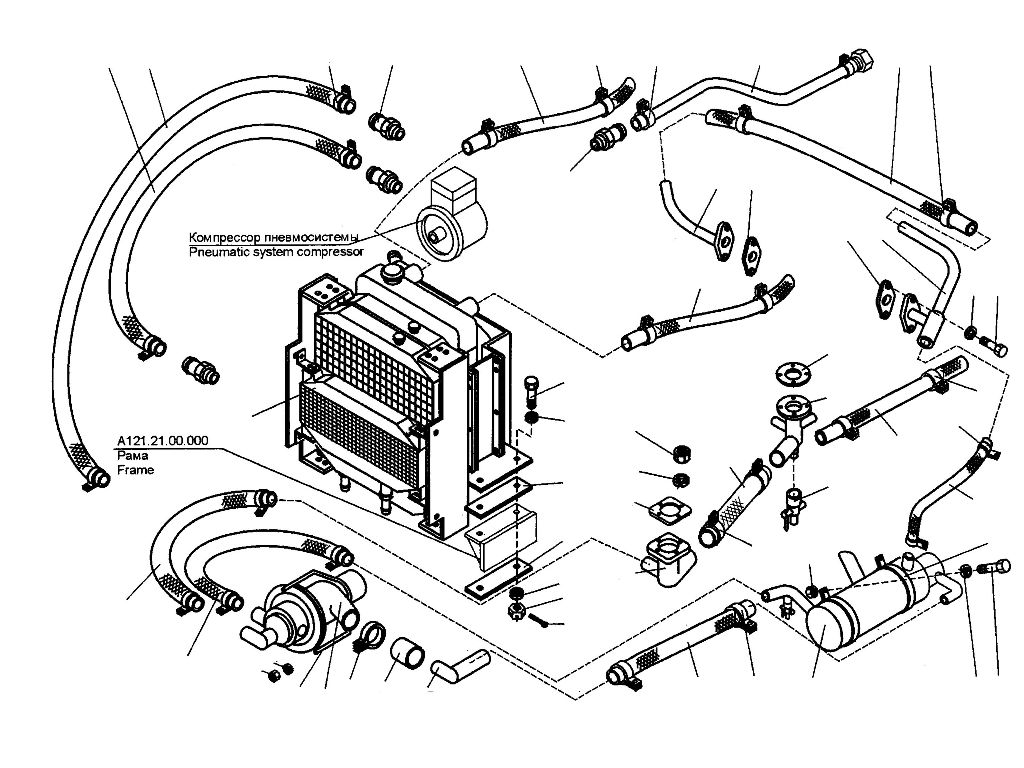 Компрессор пневмосистемы
Pneumatic system compressor

A121.21.00.000
Рама
Frame