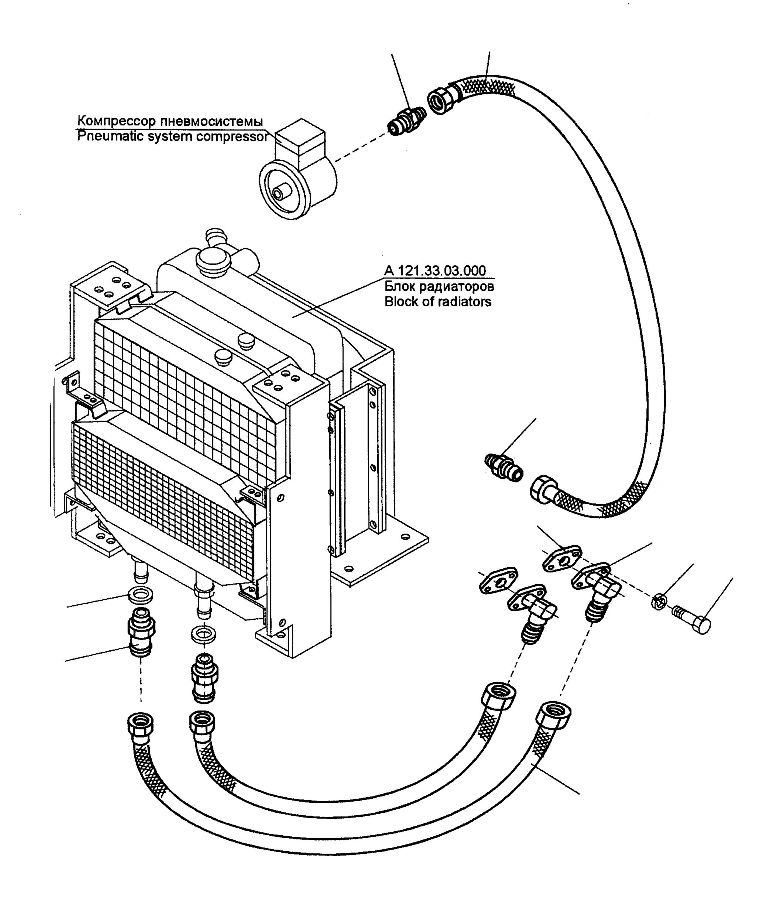 Компрессор пневмосистемы
Pneumatic system compressor

А 121.33.03.000
Блок радиаторов
Block of radiators