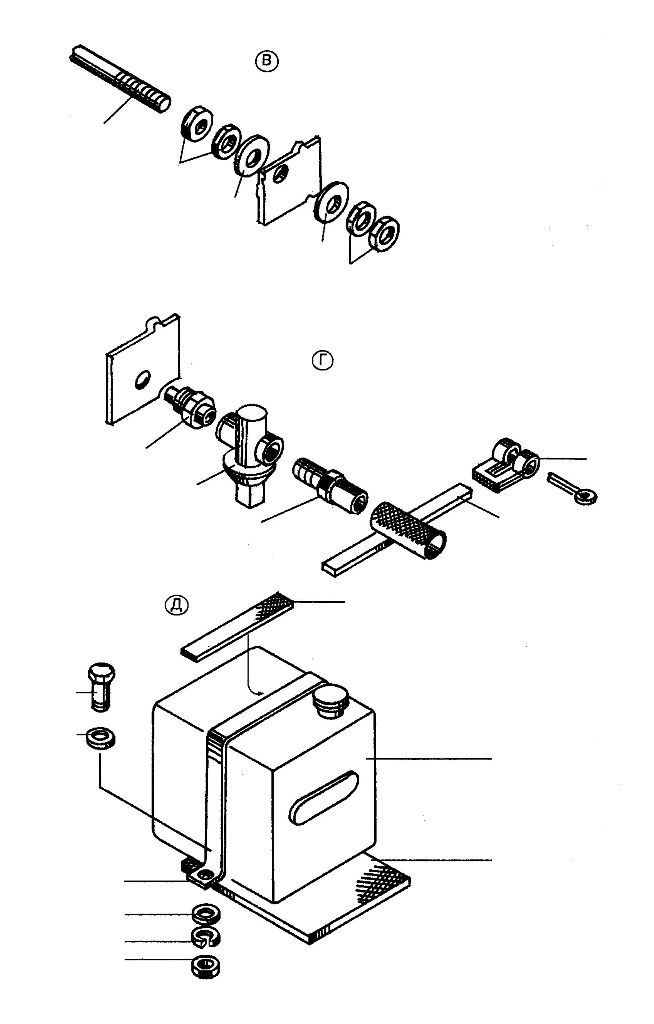 В

Г

Д