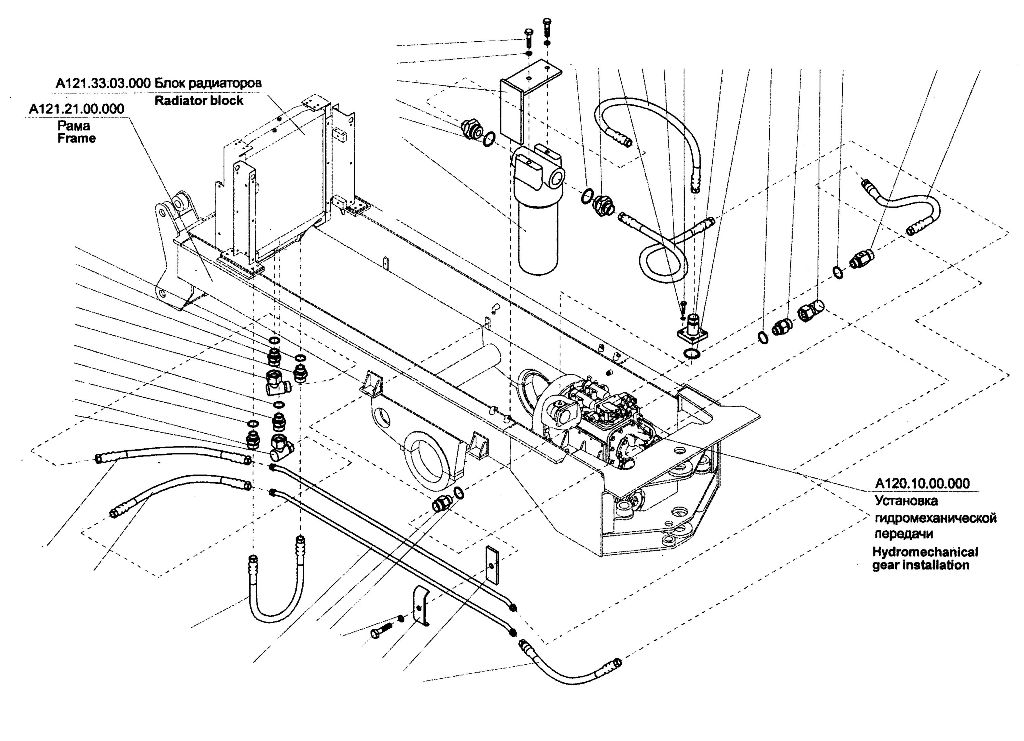 А121.33.03.000 Блок радиаторов
Radiator block

А121.21.00.000
Рама
Frame

А120.10.00.000
Установка гидромеханической передачи
Hydromechanical gear installation