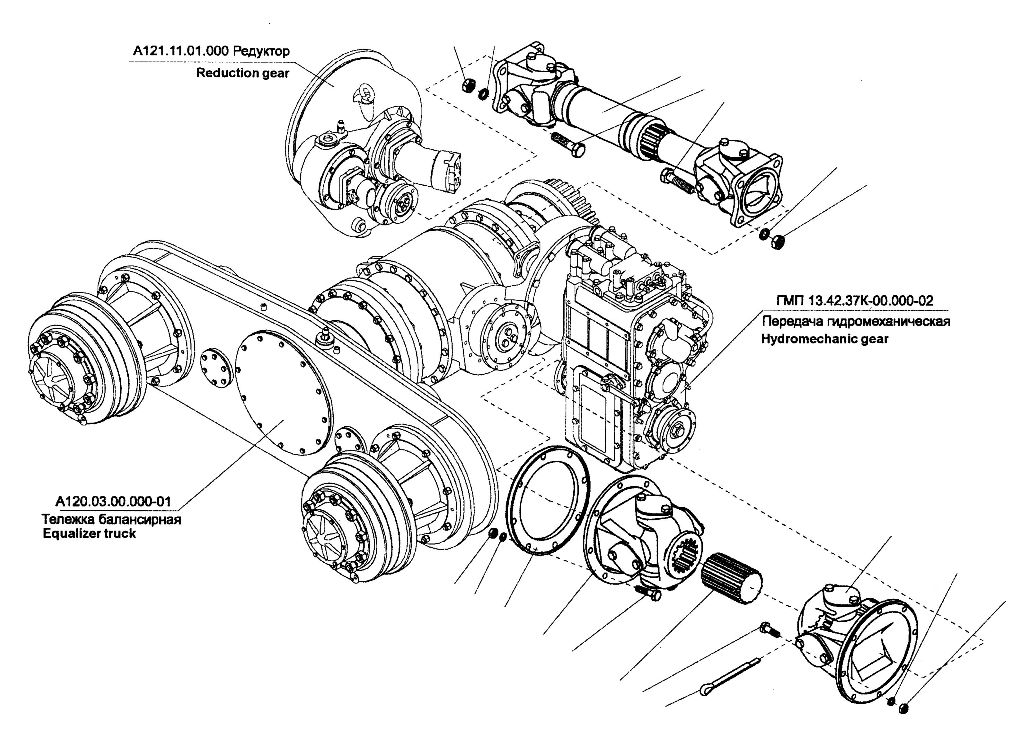 А121.11.01.000 Редуктор
Reduction gear

ГМП 13.42.37К-00.000-02
Передача гидромеханическая
Hydromechanic gear

А120.03.00.000-01
Тележка балансирная
Equalizer truck