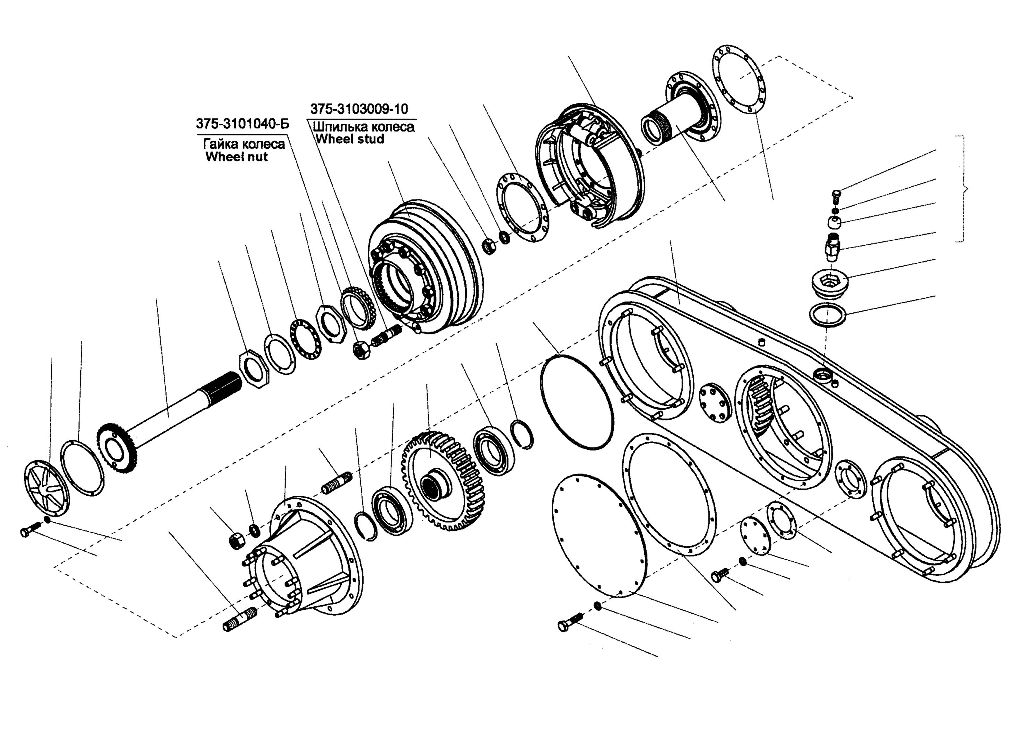 375-3101040-Б
Гайка колеса
Wheel nut

375-3103009-10
Шпилька колеса
Wheel stud