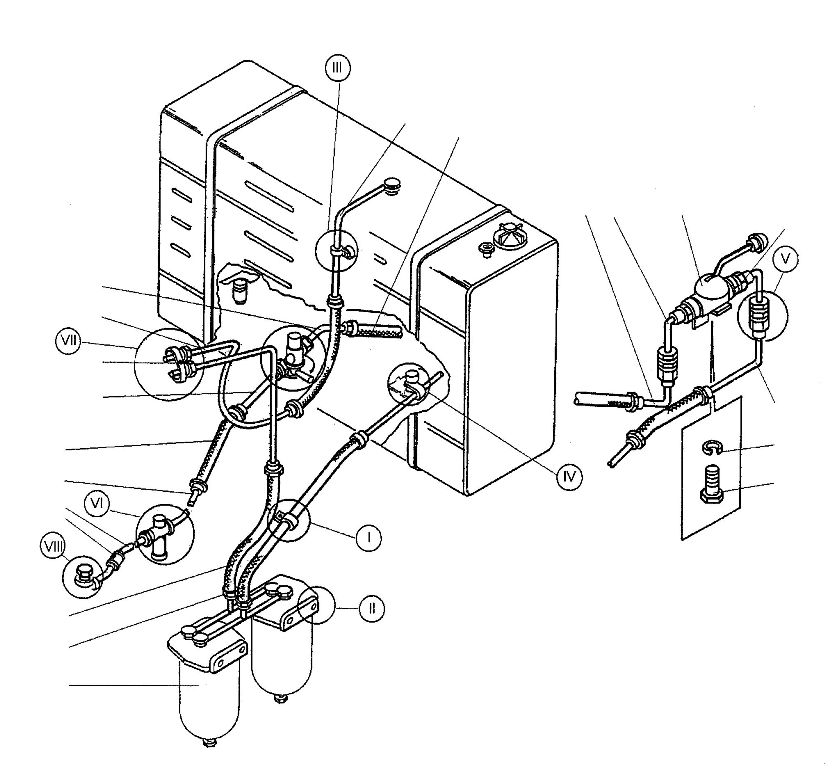 III
V
VII
IV
VI
I
VIII
II