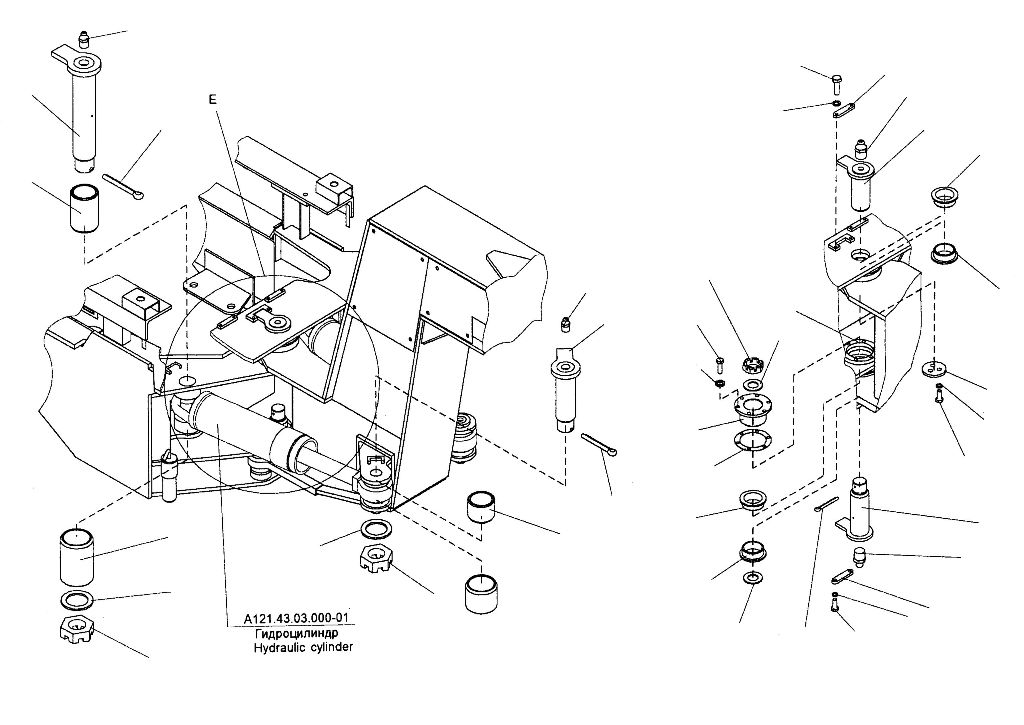 E

А121.43.03.000-01
Гидроцилиндр
Hydraulic cylinder