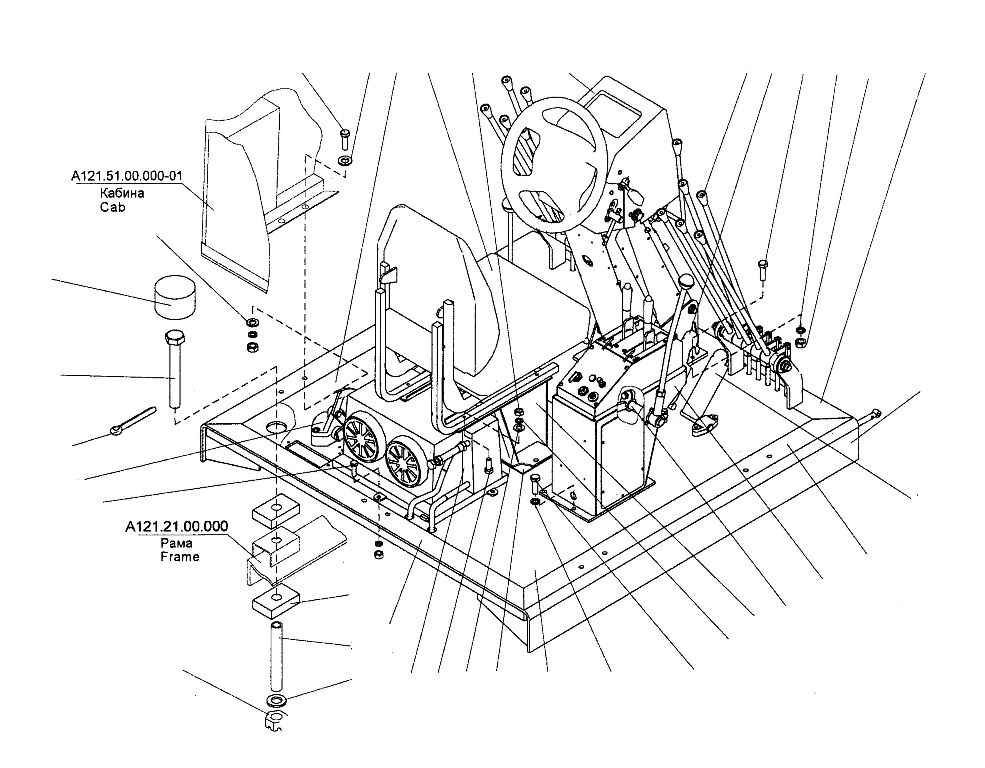 А121.51.00.000-01
Кабина
Cab

А121.21.00.000
Рама
Frame