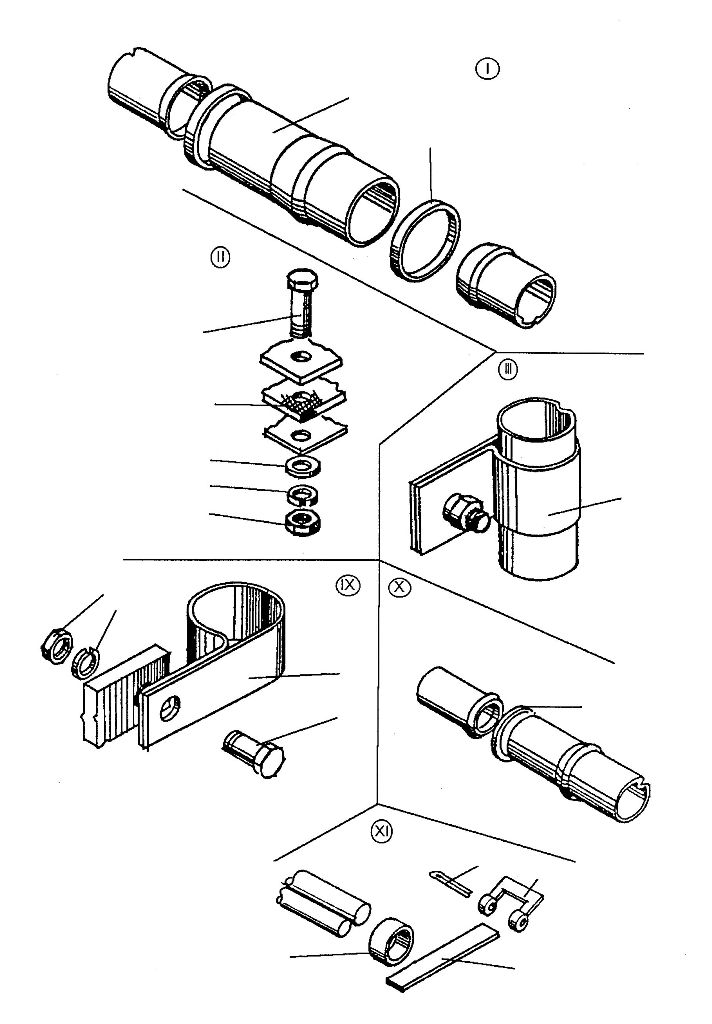 I

II

III

IX

X

XI