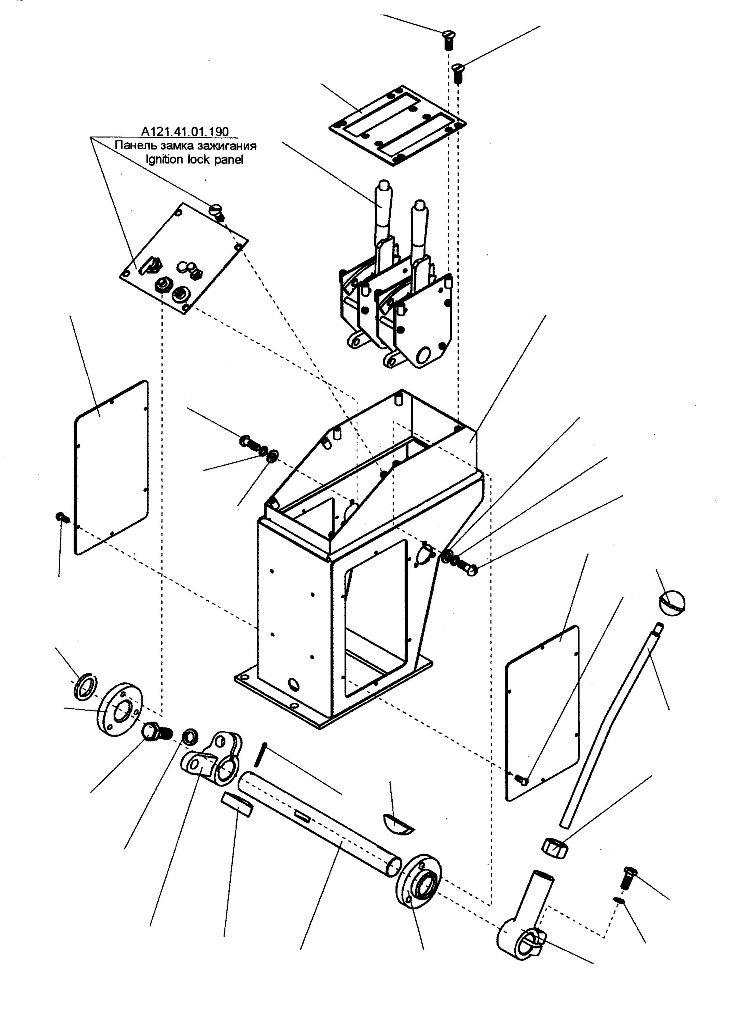 A121.41.01.190
Панель замка зажигания
Ignition lock panel