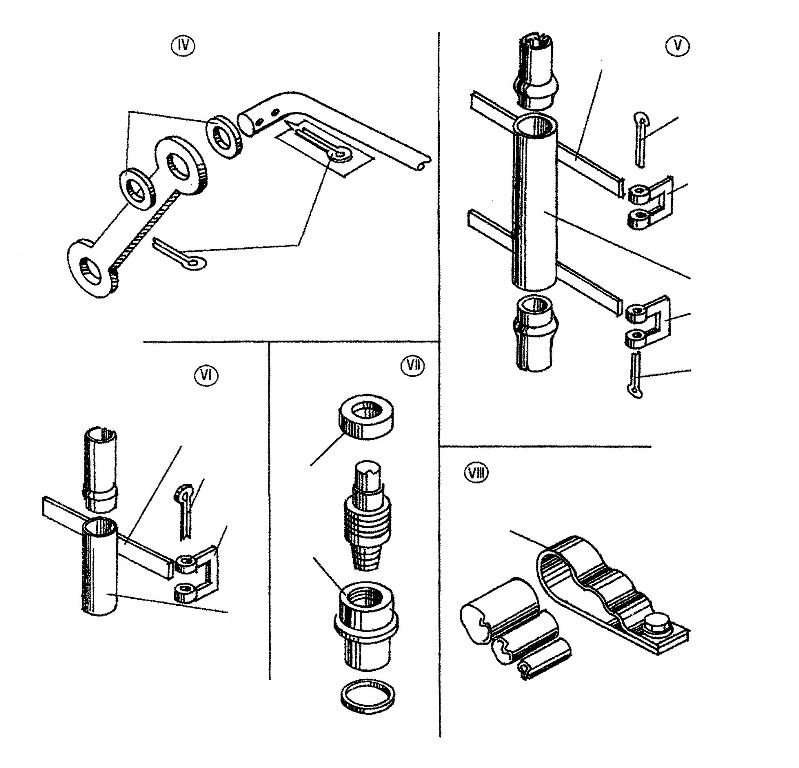 IV

V

VI

VII

VIII