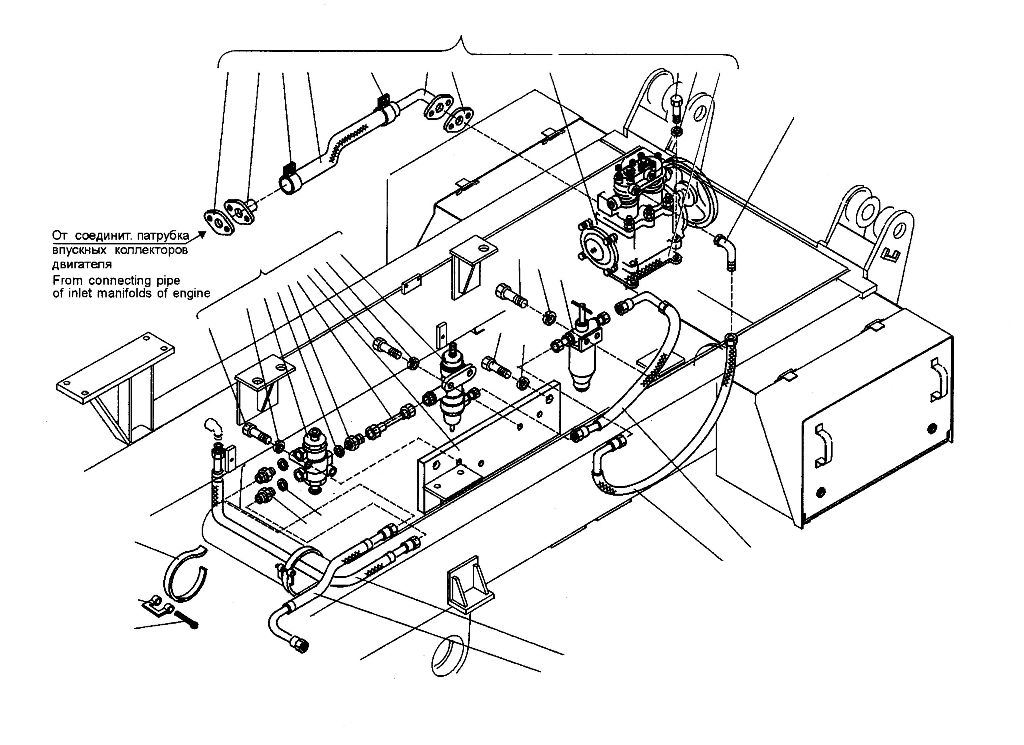 От соединит. патрубка впускных коллекторов двигателя
From connecting pipe of inlet manifolds of engine