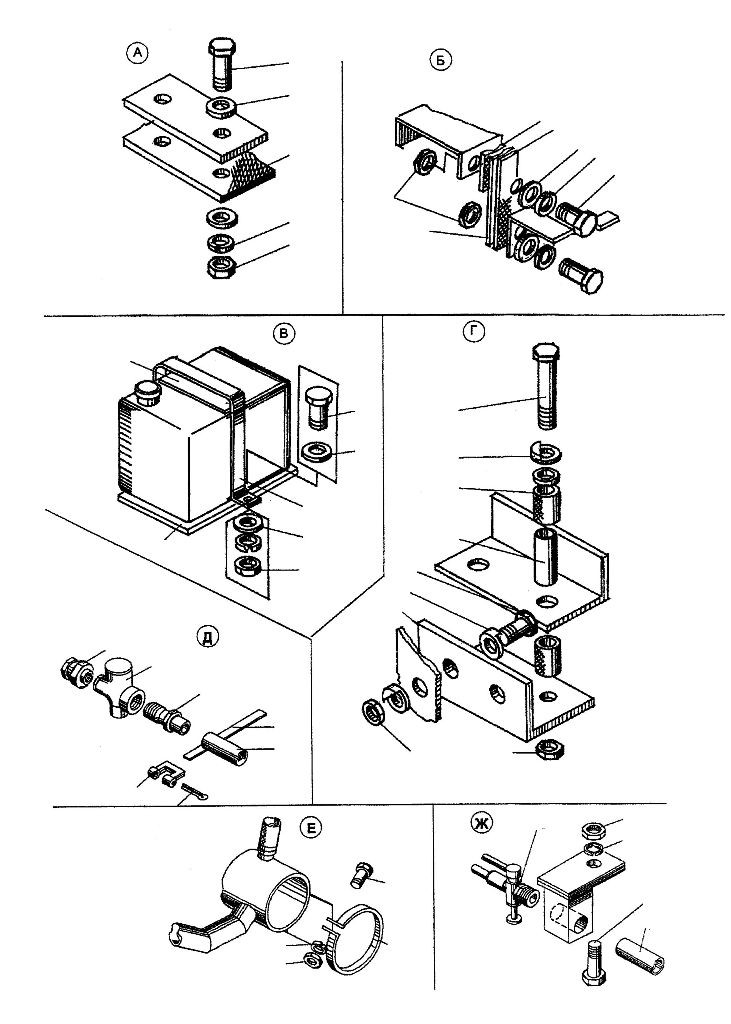 А

Б

В

Г

Д

Е

Ж