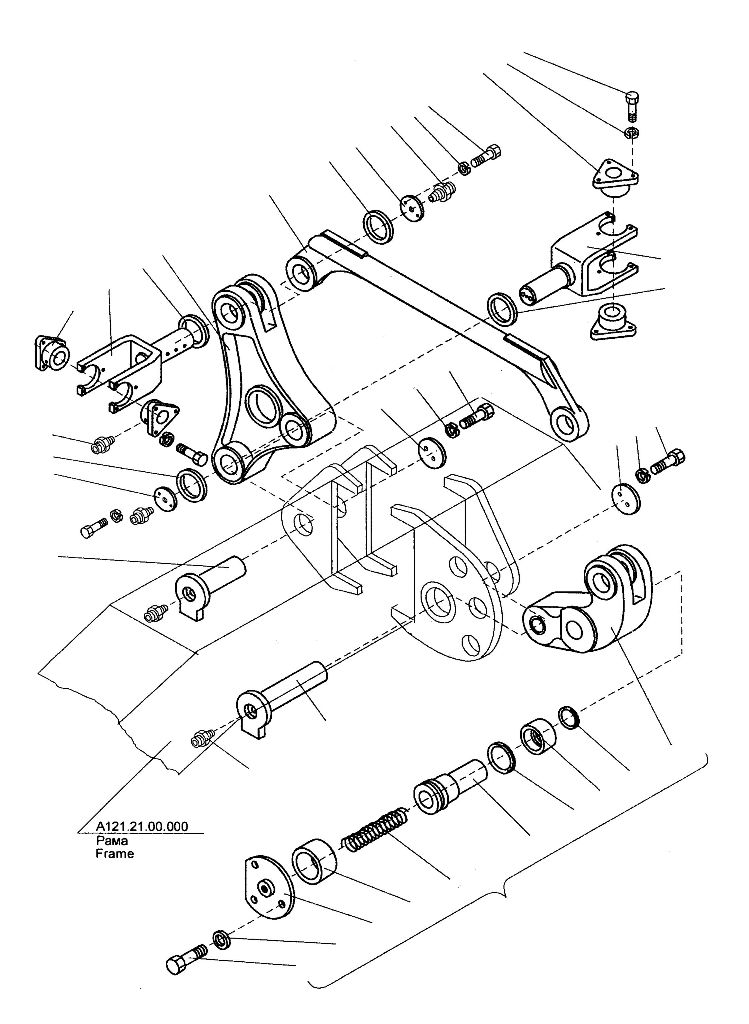 A121.21.00.000
Рама
Frame