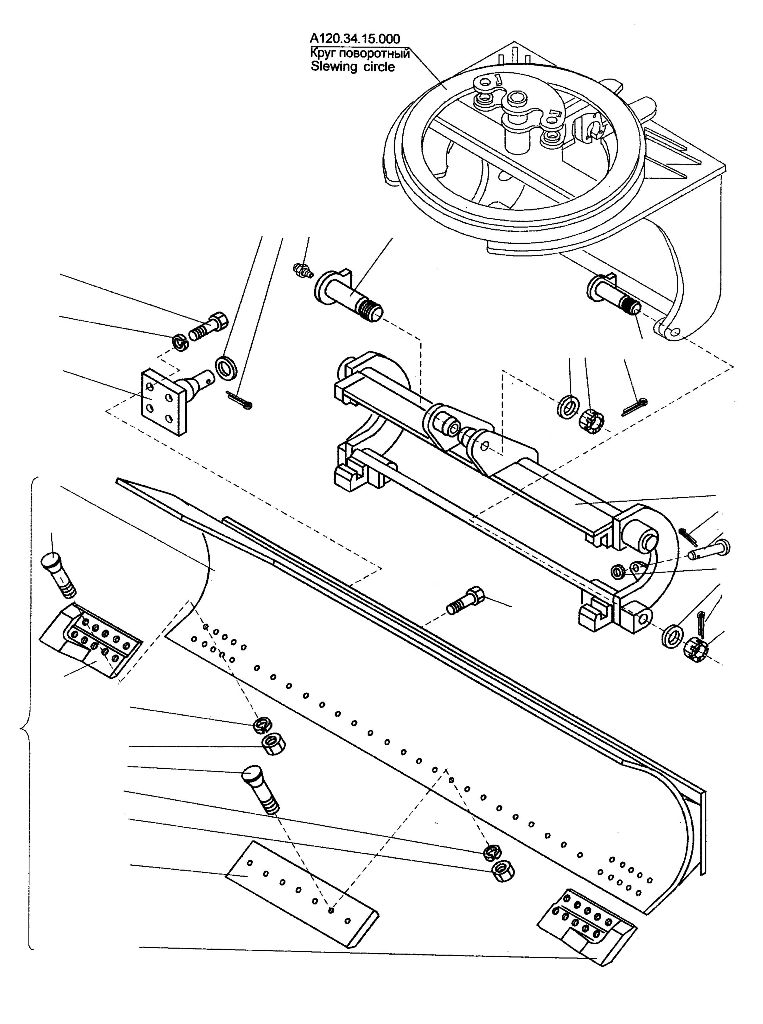 A120.34.15.000
Круг поворотный
Slewing circle