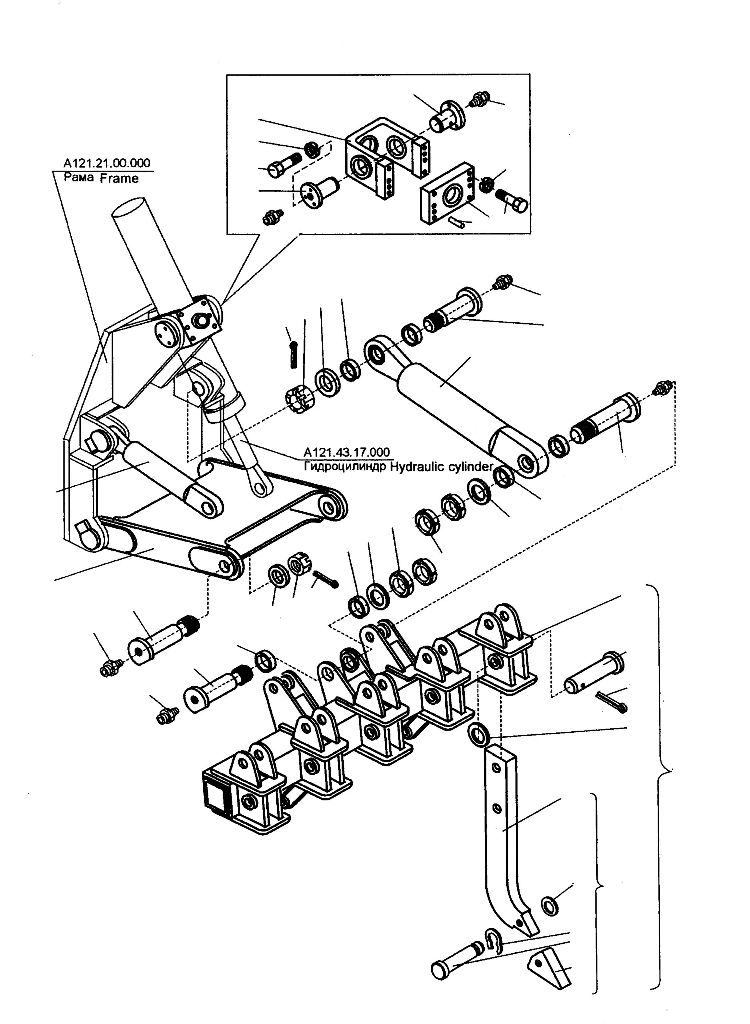 A121.21.00.000
Рама Frame

A121.43.17.000
Гидроцилиндр Hydraulic cylinder