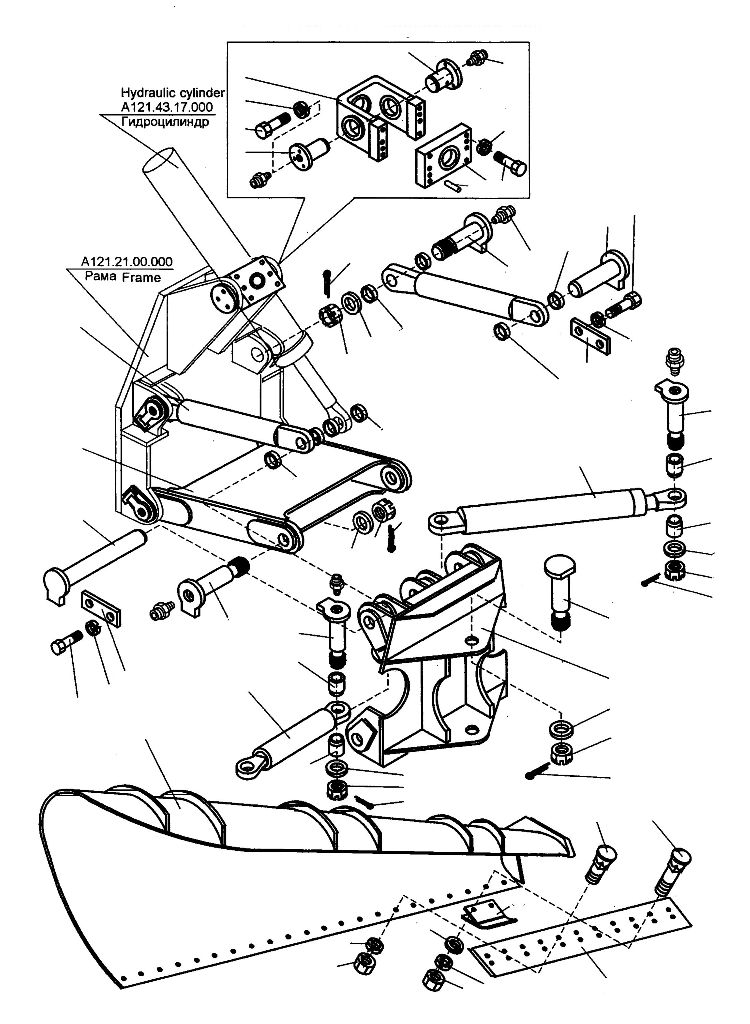 Hydraulic cylinder
A121.43.17.000
Гидроцилиндр

A121.21.00.000
Рама Frame