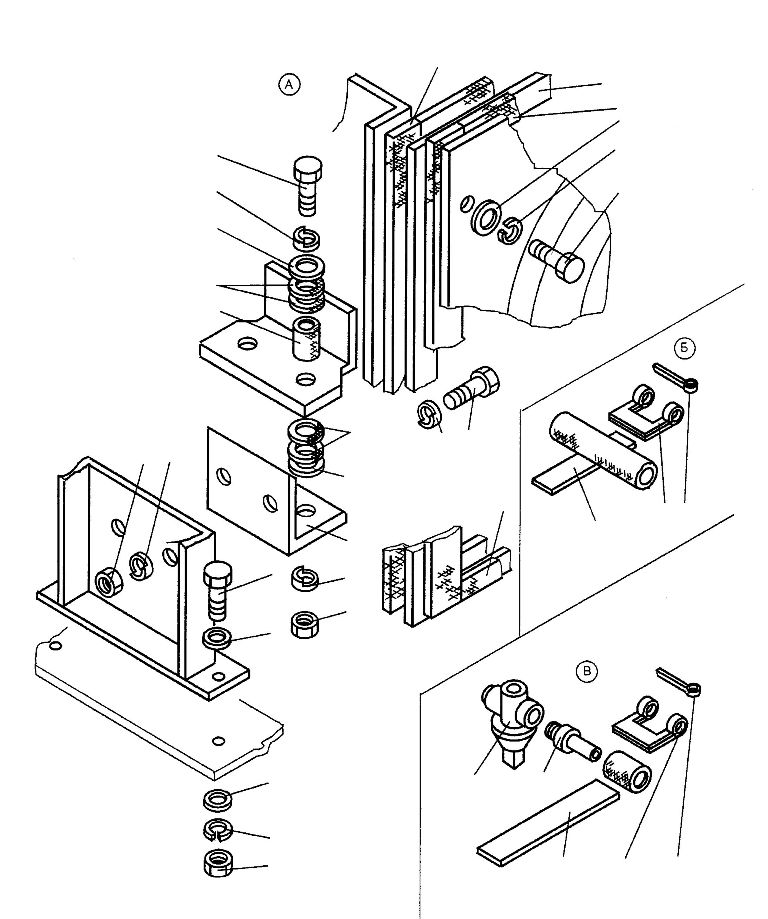 А

Б

В