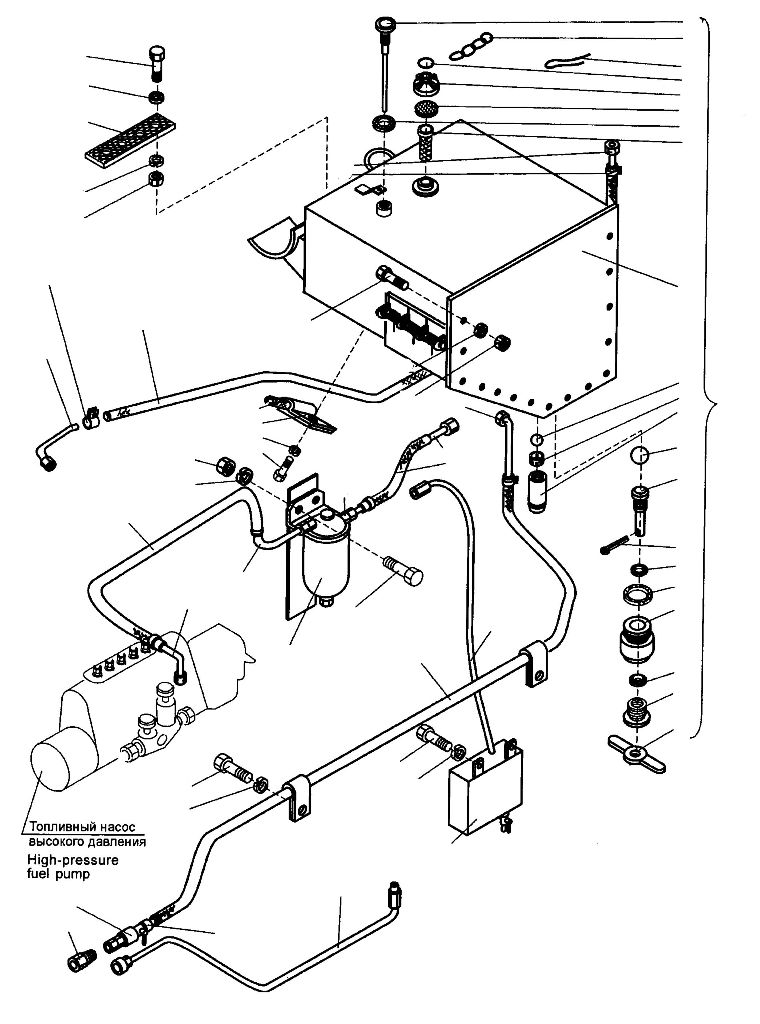 Топливный насос высокого давления
High-pressure fuel pump