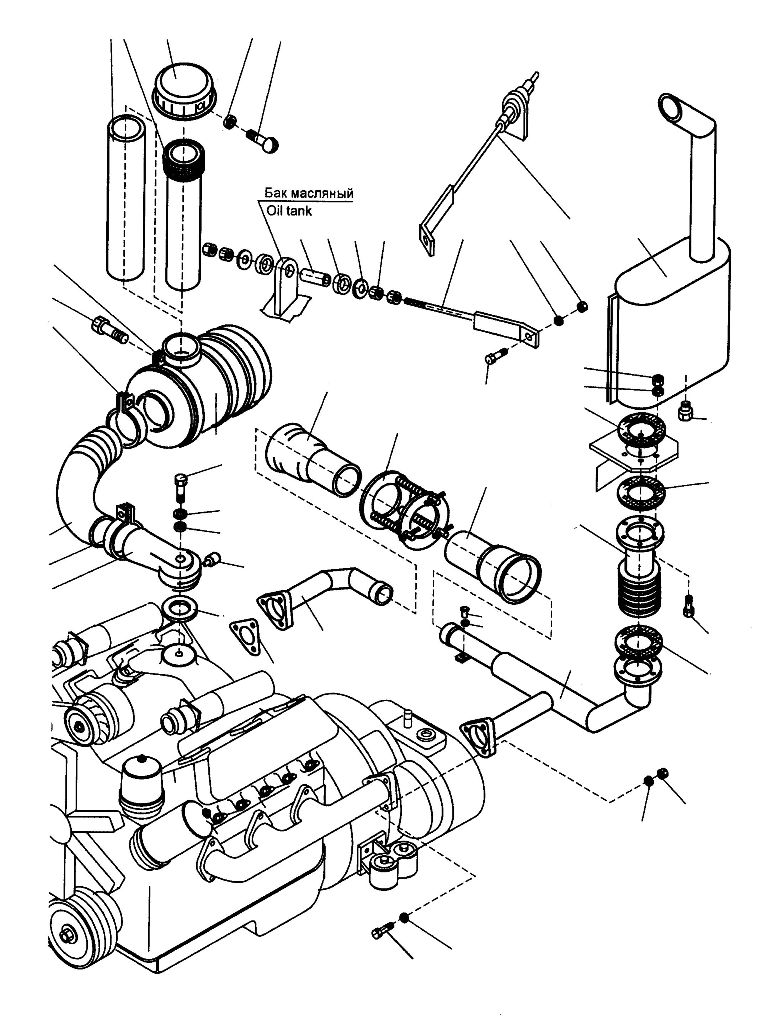 Бак масляный
Oil tank